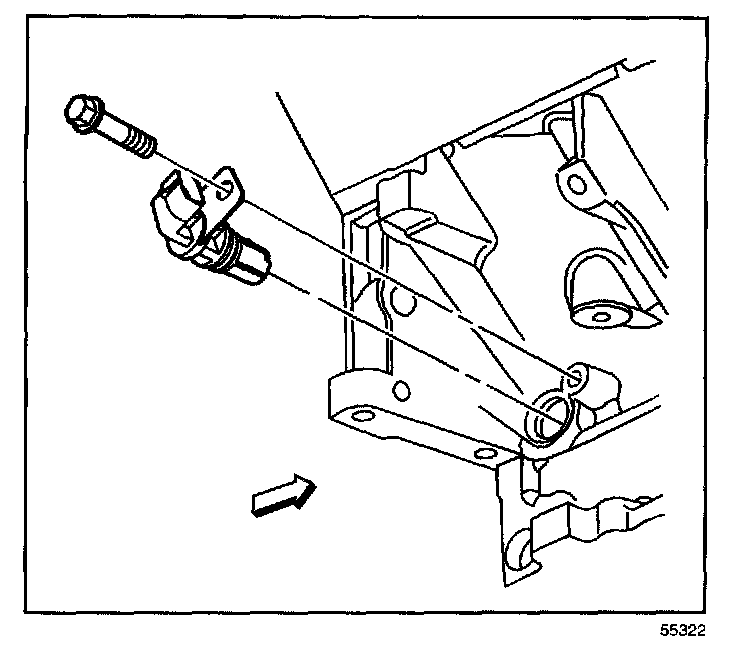 55322