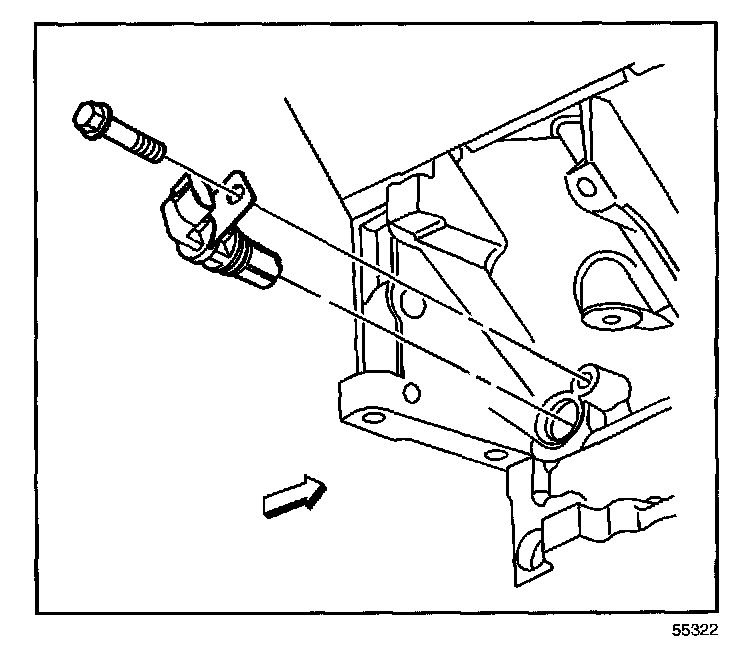 55322