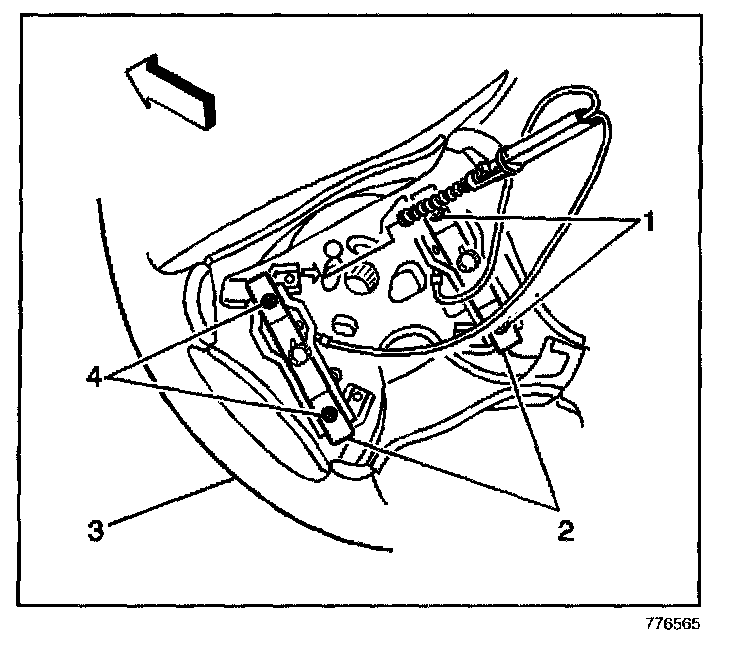 1
4
3
2
776565