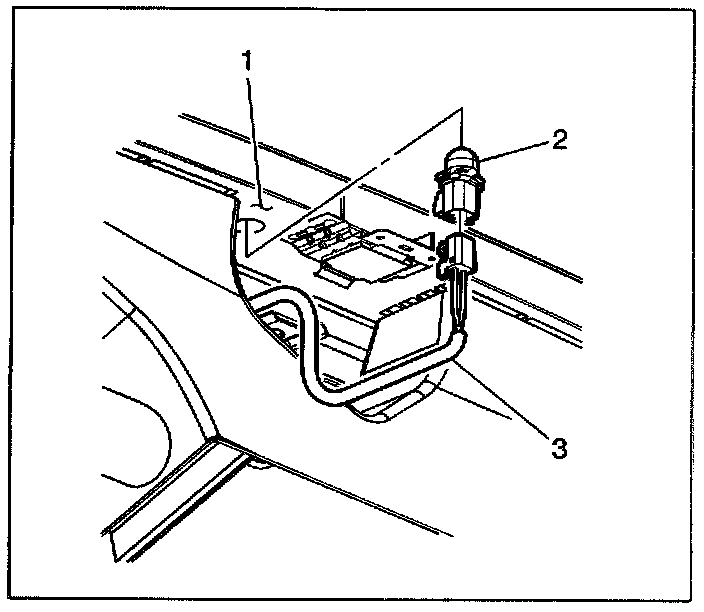 1
2
3