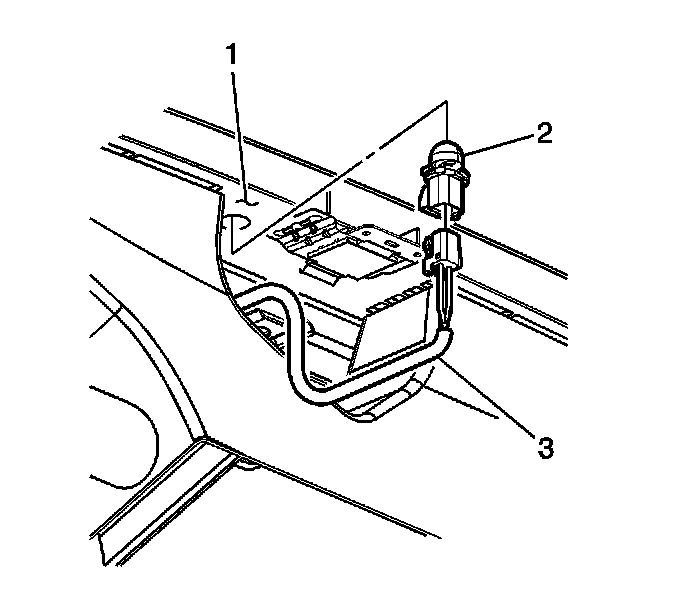 1
2
3