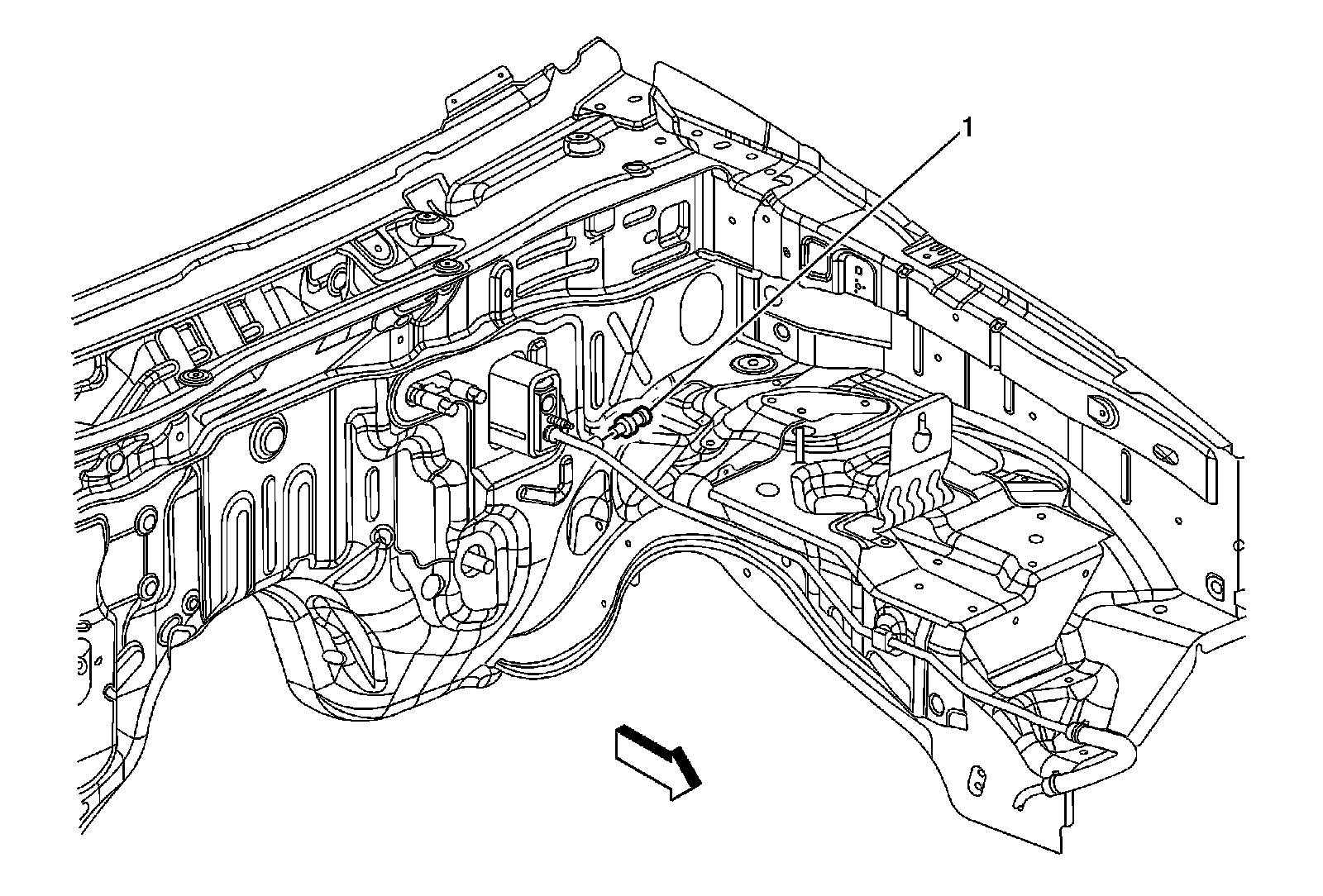 1