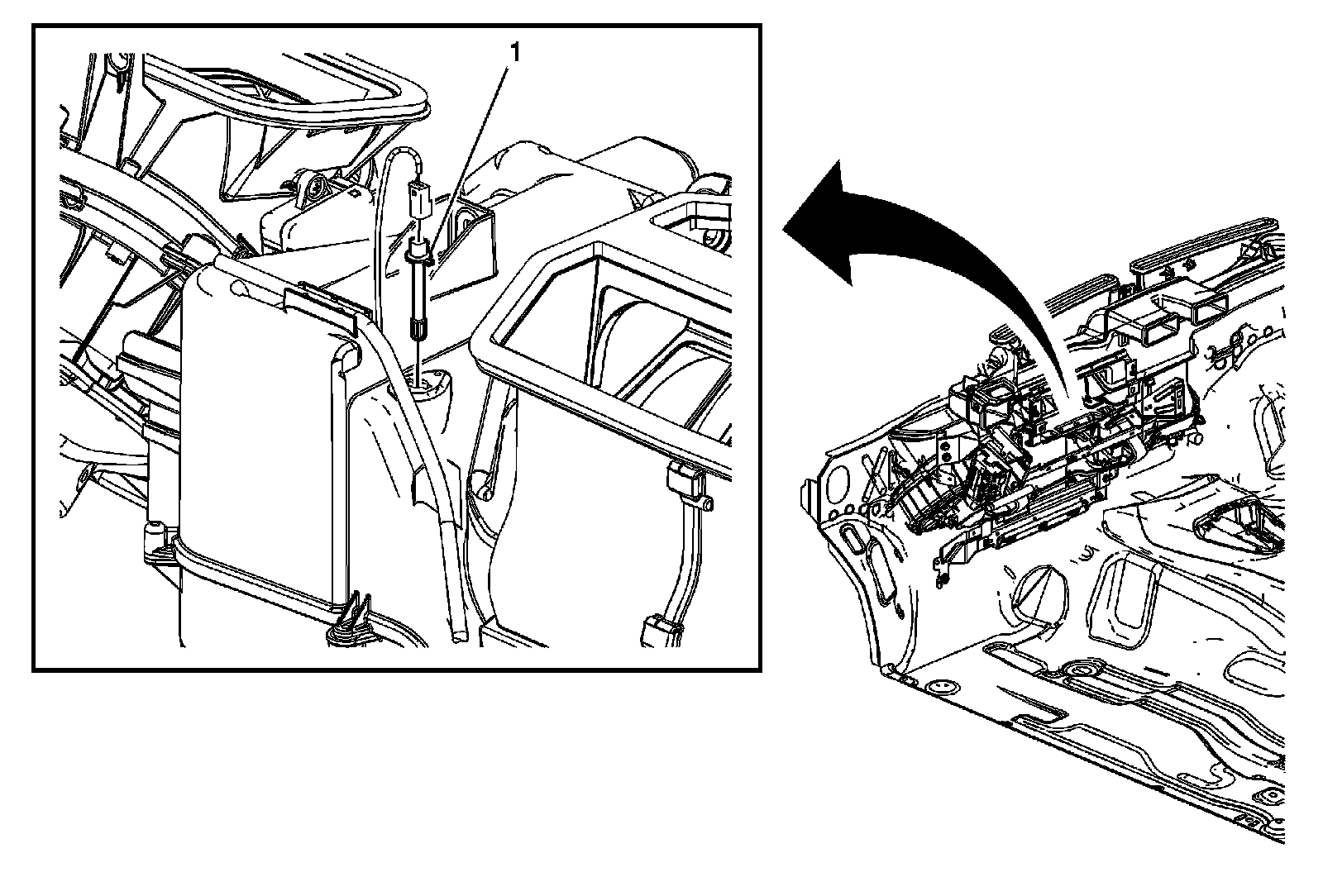 1