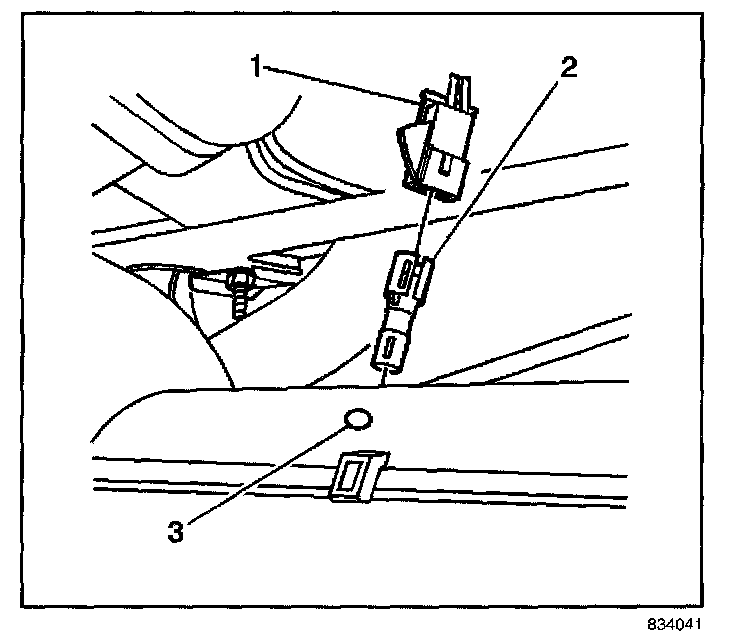 1
2
3
834041