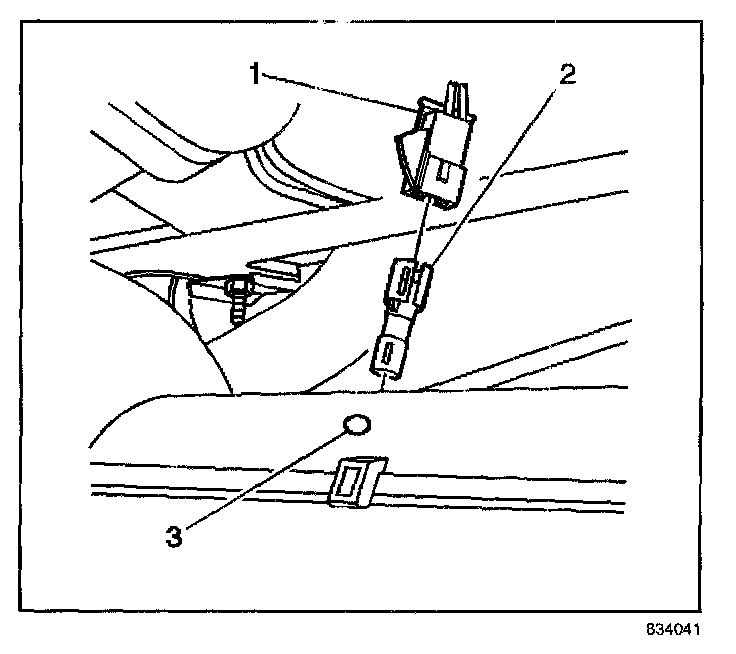 1
2
3
834041