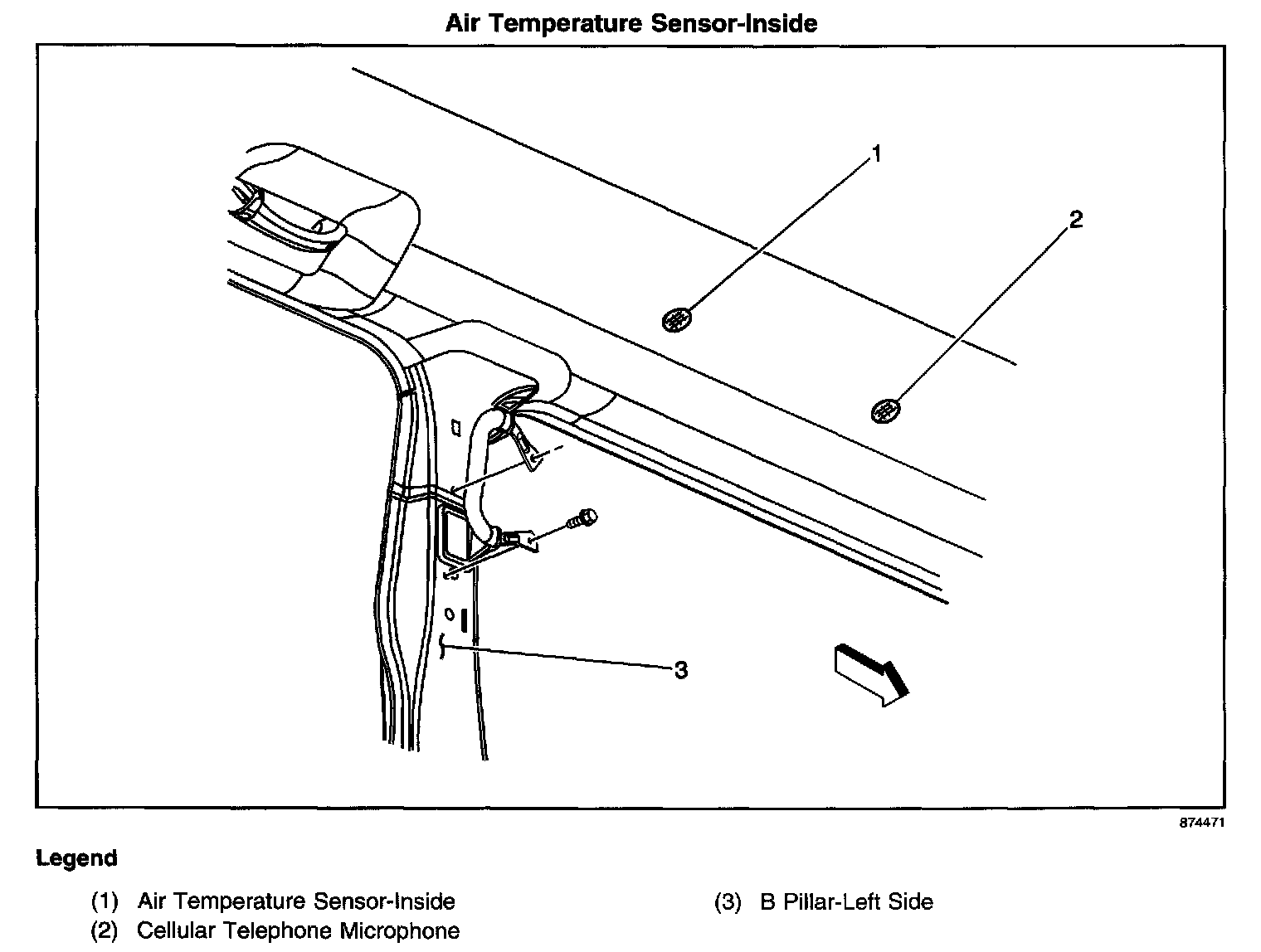 Air Temperature Sensor-Inside

1

2

3

874471

Legend

(1) Air Temperature Sensor-Inside
(2) Cellular Telephone Microphone

(3) B Pillar-Left Side