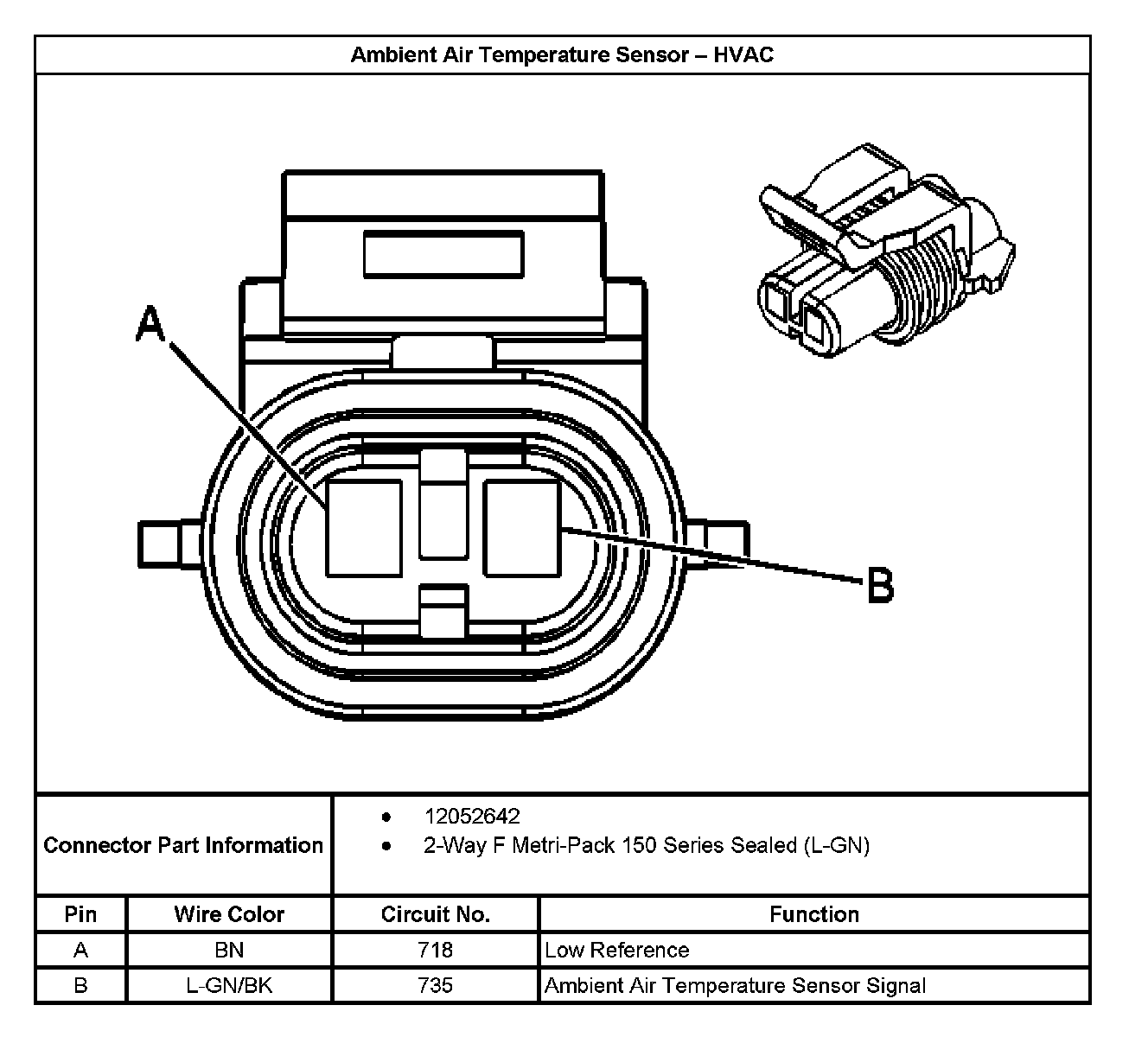 Ambient Air Temperature Sensor – HVAC

A

B

Connector Part Information
• 12052642
• 2-Way F Metri-Pack 150 Series Sealed (L-GN)

| Pin | Wire Color | Circuit No. | Function |
|---|---|---|---|
| A | BN | 718 | Low Reference |
| B | L-GN/BK | 735 | Ambient Air Temperature Sensor Signal |