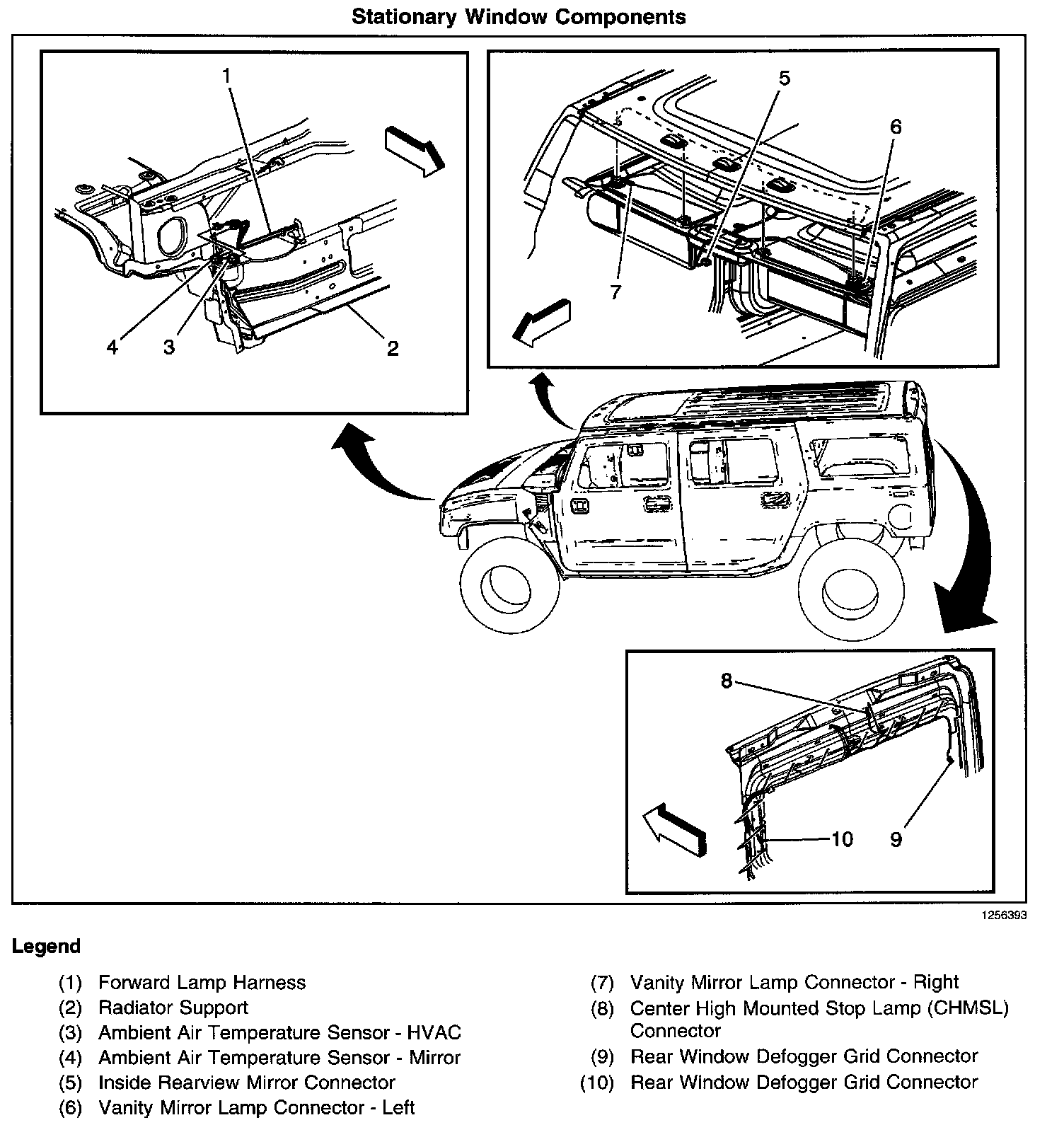 Stationary Window Components

1
4 3 2
5
6
7
8
10 9

1256393

Legend

(1) Forward Lamp Harness
(2) Radiator Support
(3) Ambient Air Temperature Sensor - HVAC
(4) Ambient Air Temperature Sensor - Mirror
(5) Inside Rearview Mirror Connector
(6) Vanity Mirror Lamp Connector - Left

(7) Vanity Mirror Lamp Connector - Right
(8) Center High Mounted Stop Lamp (CHMSL) Connector
(9) Rear Window Defogger Grid Connector
(10) Rear Window Defogger Grid Connector