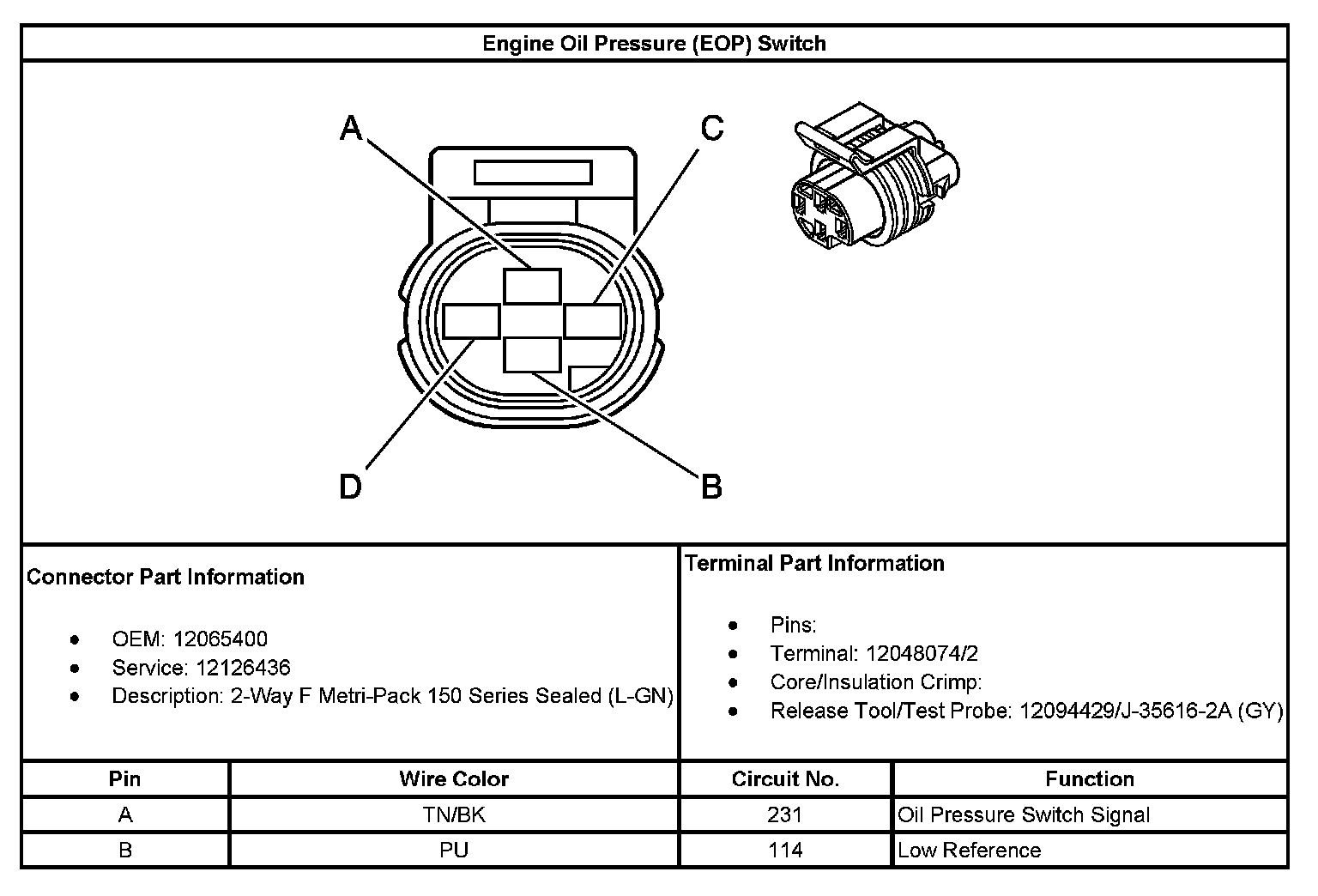 Engine Oil Pressure (EOP) Switch

A
C
D
B

Connector Part Information

- OEM: 12065400
- Service: 12126436
- Description: 2-Way F Metri-Pack 150 Series Sealed (L-GN)

Terminal Part Information

- Pins:
- Terminal: 12048074/2
- Core/Insulation Crimp:
- Release Tool/Test Probe: 12094429/J-35616-2A (GY)

| Pin | Wire Color | Circuit No. | Function |
|---|---|---|---|
| A | TN/BK | 231 | Oil Pressure Switch Signal |
| B | PU | 114 | Low Reference |