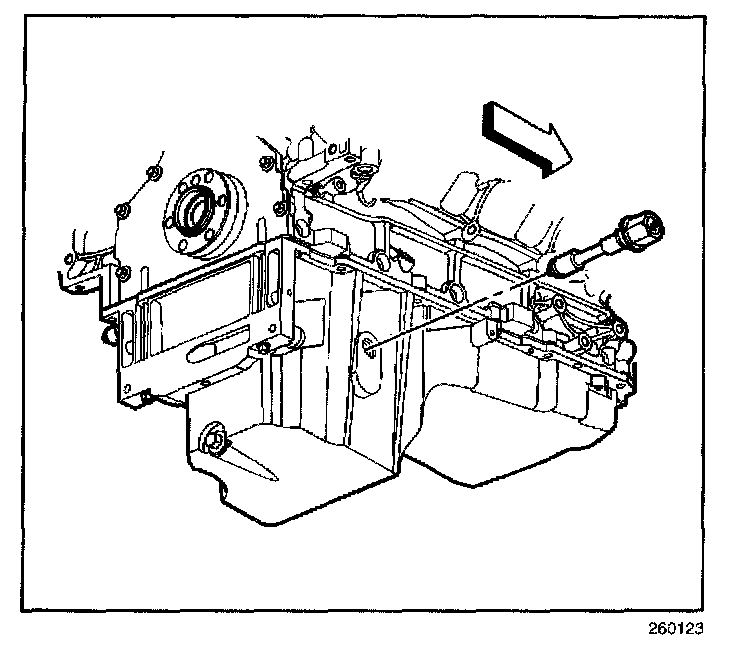 260123