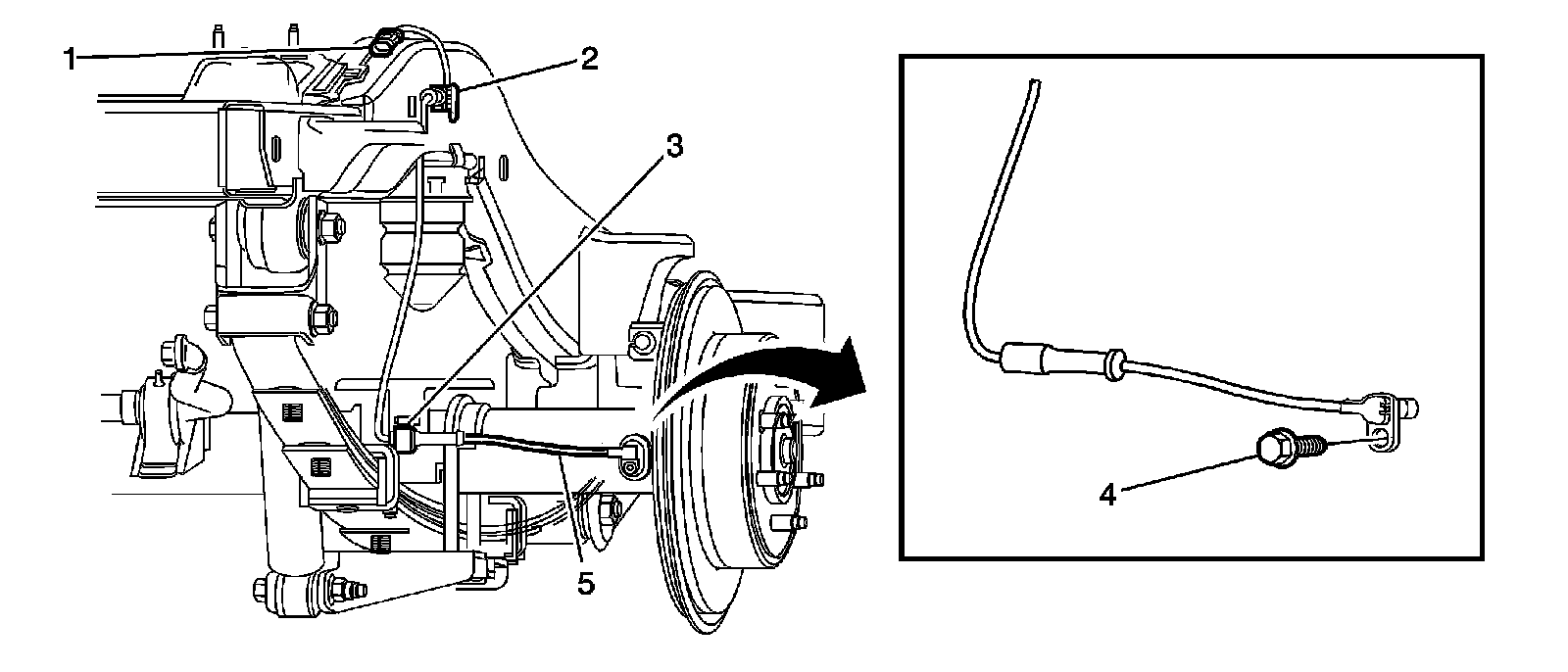 1
2
3
5
4