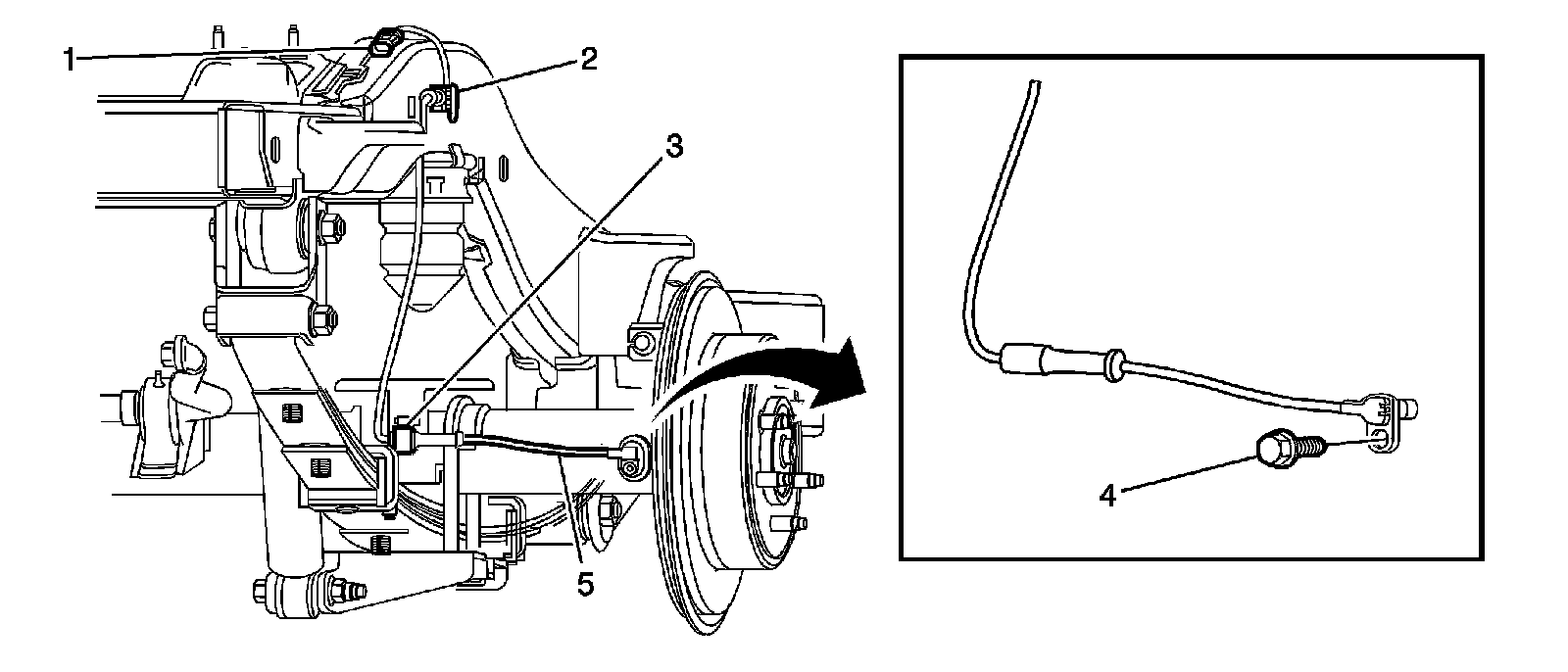 1
2
3
5
4