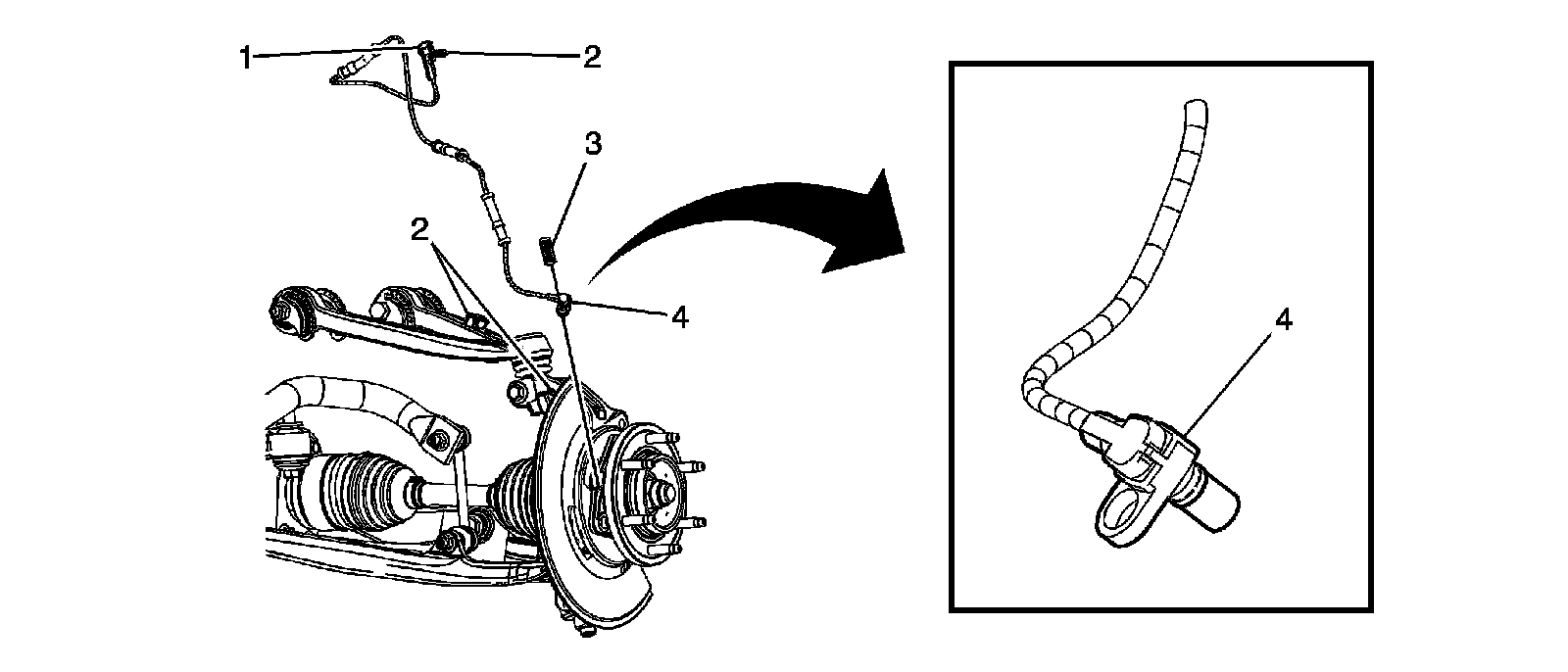 1
2
3
2
4
4