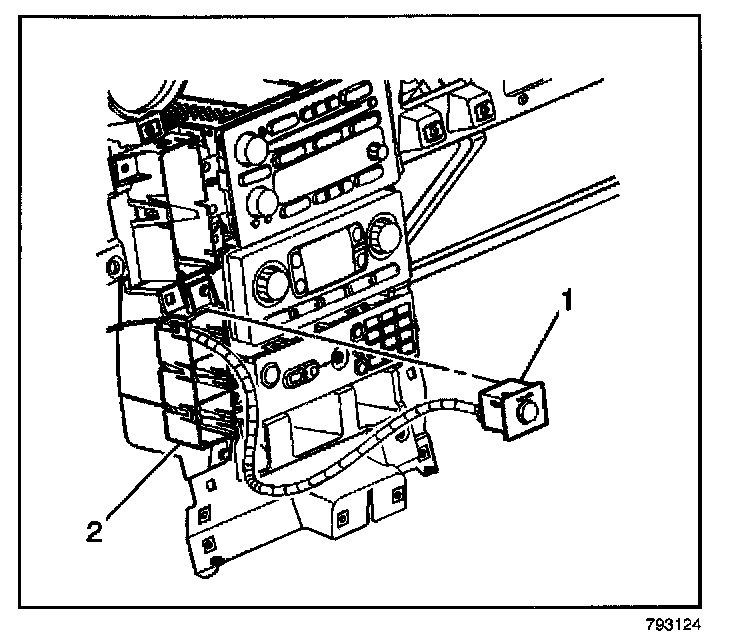 1
2
793124