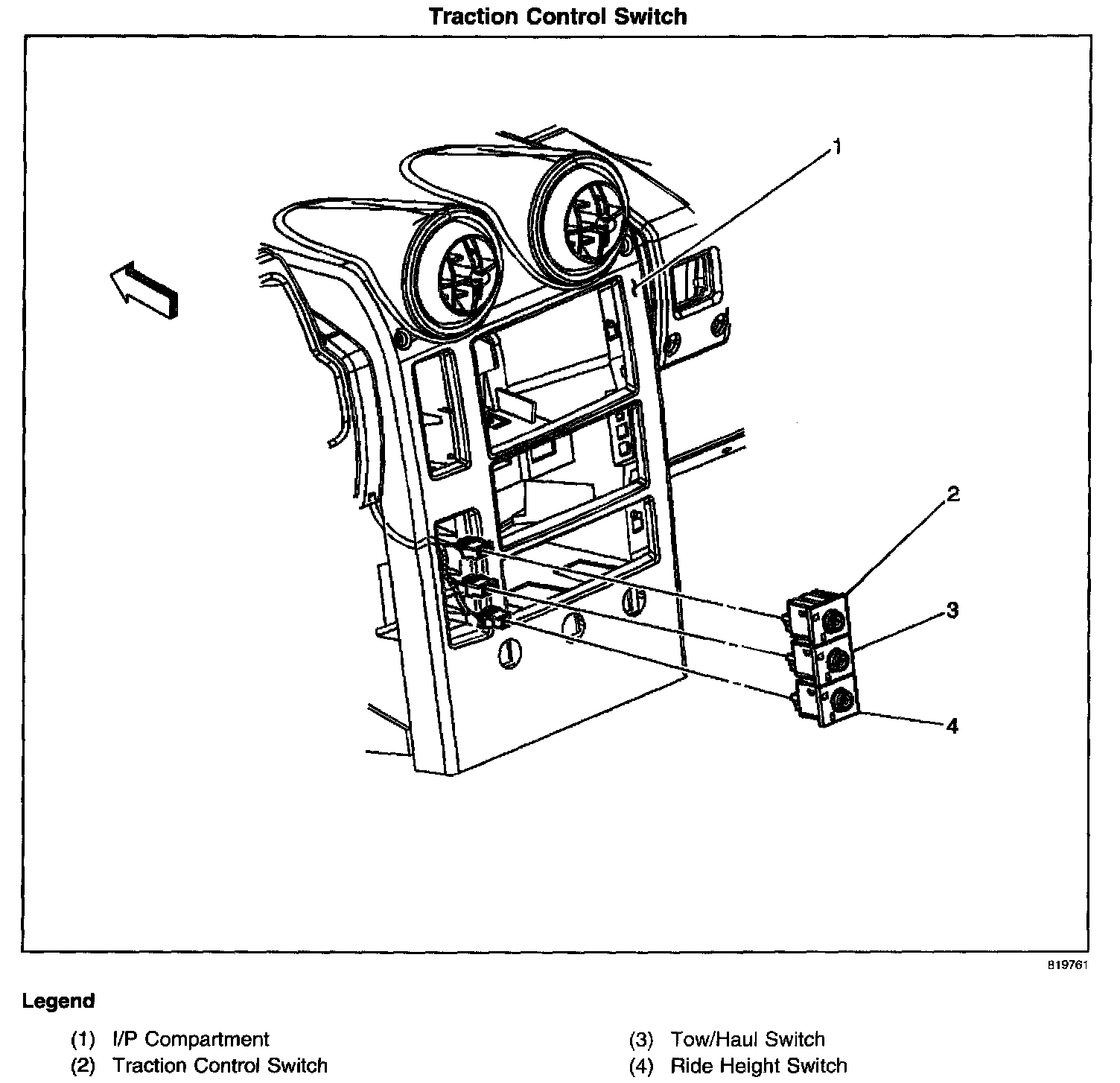 Traction Control Switch

1

2

3

4

819761

Legend

(1) I/P Compartment

(2) Traction Control Switch

(3) Tow/Haul Switch

(4) Ride Height Switch