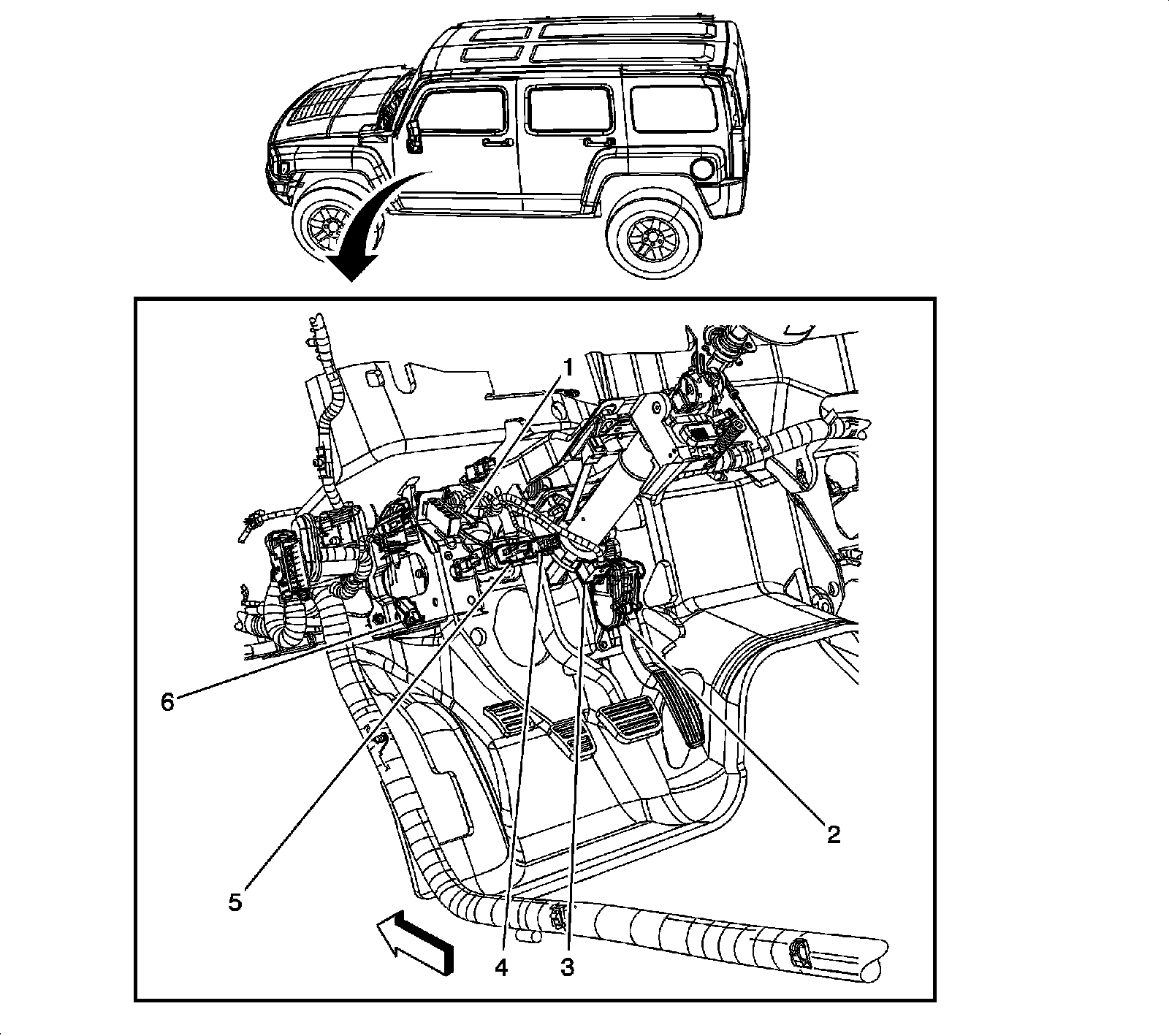 1
6
2
5
4
3