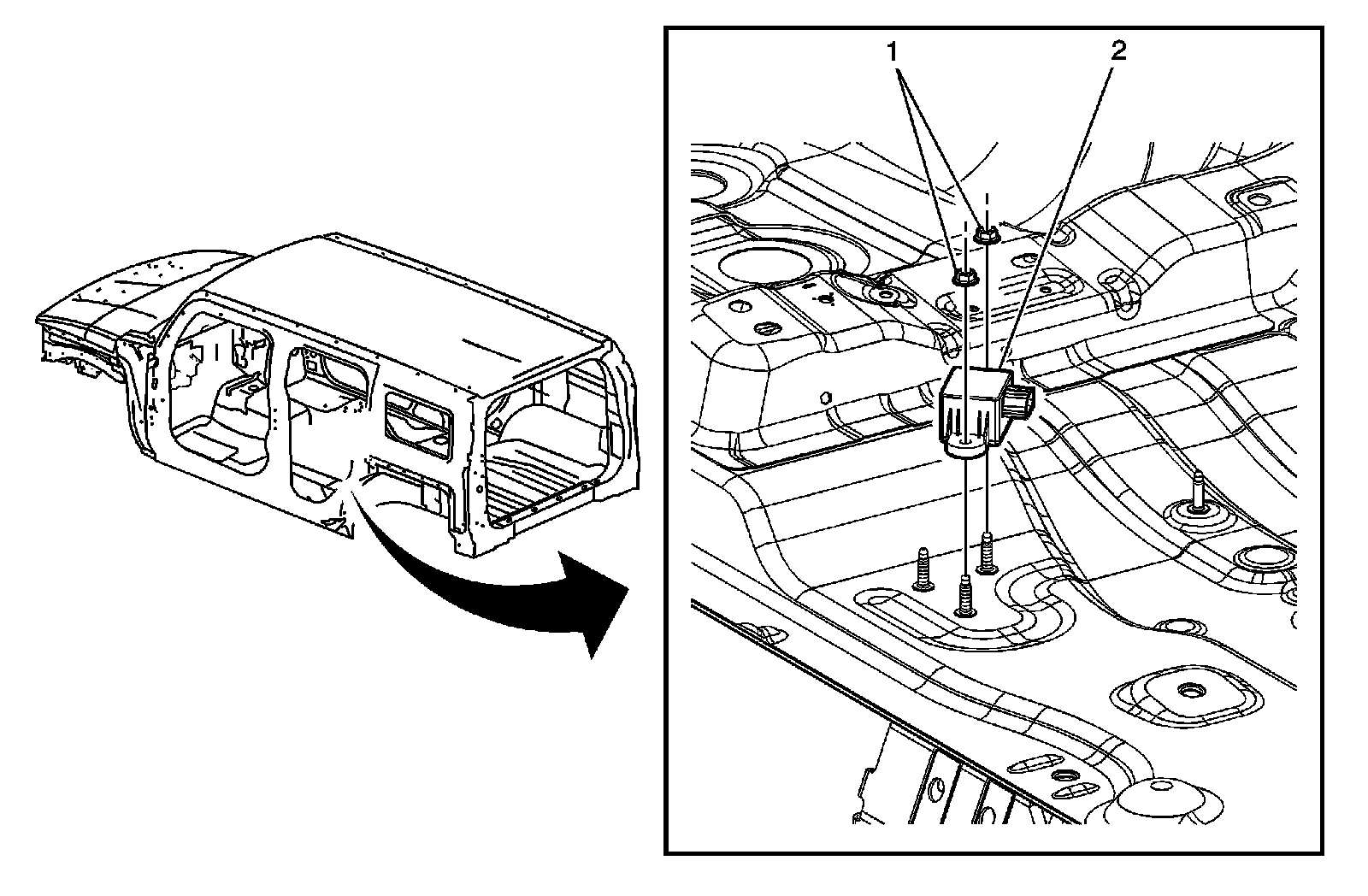 1
2