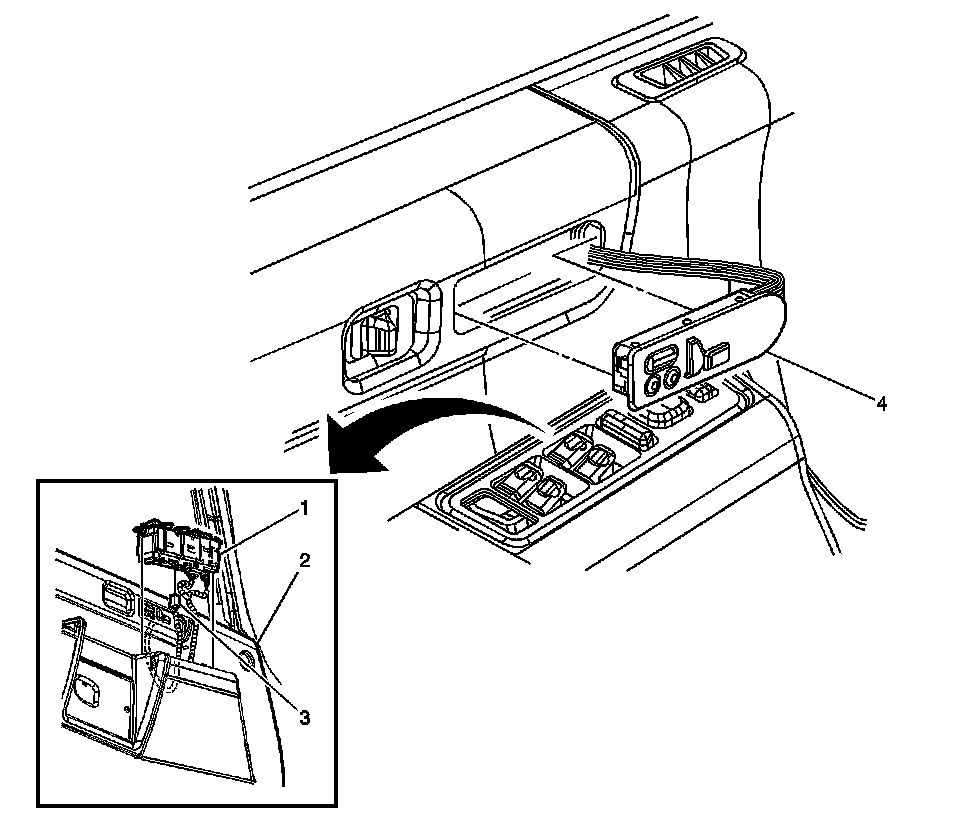 4
1
2
3