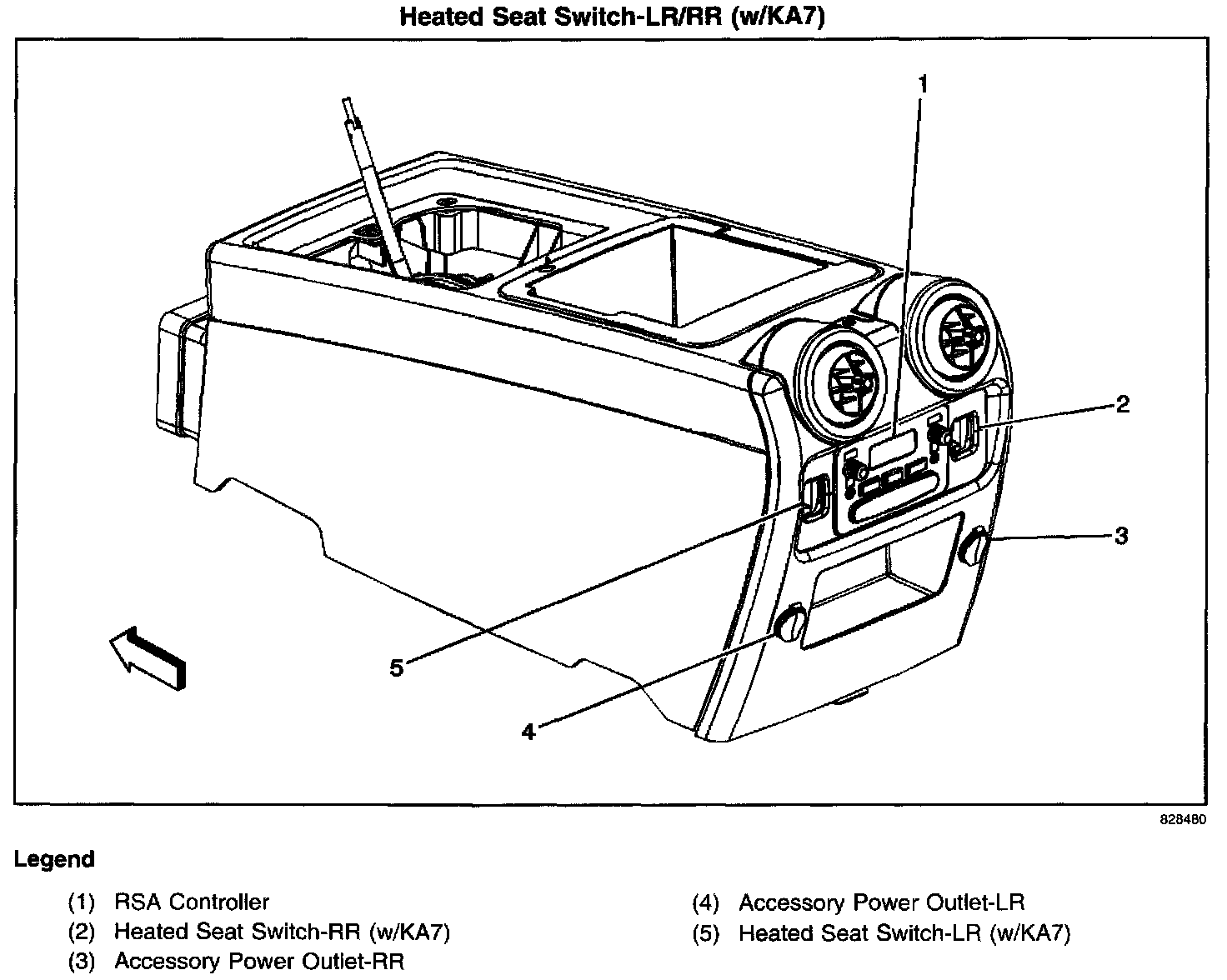 Heated Seat Switch-LR/RR (w/KA7)

1
2
3
5
4

828480

Legend

(1) RSA Controller
(2) Heated Seat Switch-RR (w/KA7)
(3) Accessory Power Outlet-RR

(4) Accessory Power Outlet-LR
(5) Heated Seat Switch-LR (w/KA7)