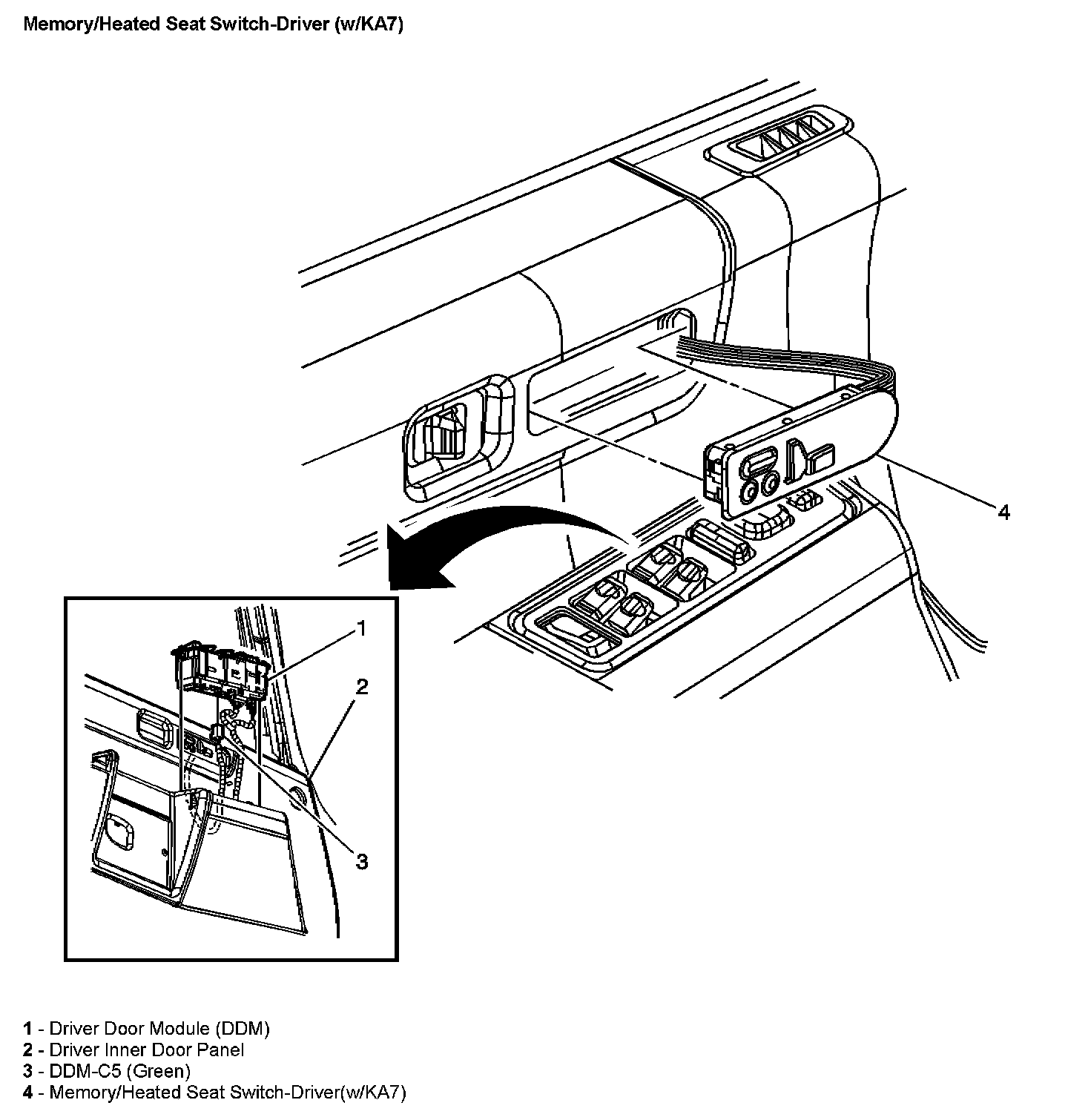 Memory/Heated Seat Switch-Driver (w/KA7)

4

1

2

3

1 - Driver Door Module (DDM)
2 - Driver Inner Door Panel
3 - DDM-C5 (Green)
4 - Memory/Heated Seat Switch-Driver(w/KA7)