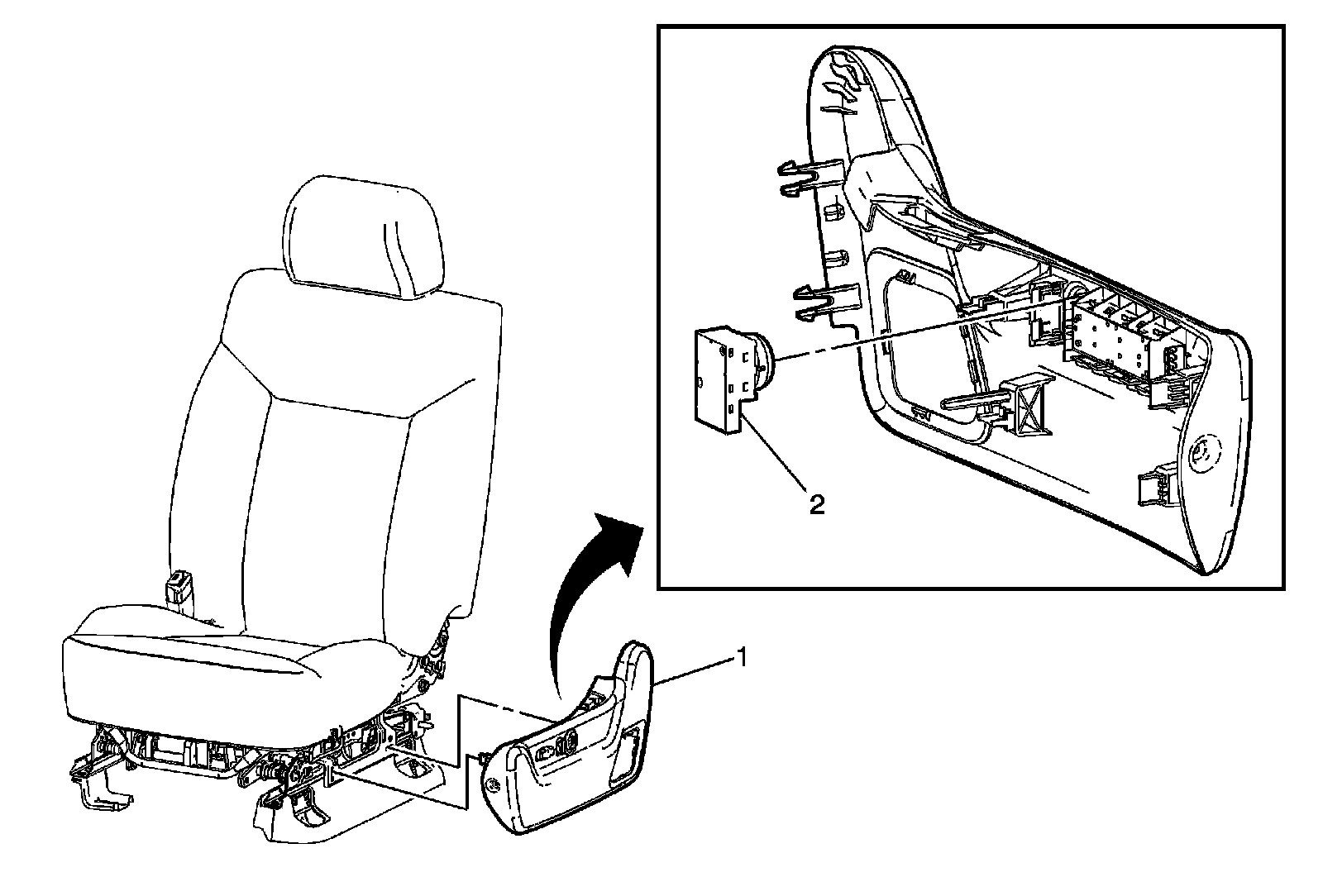 2

1