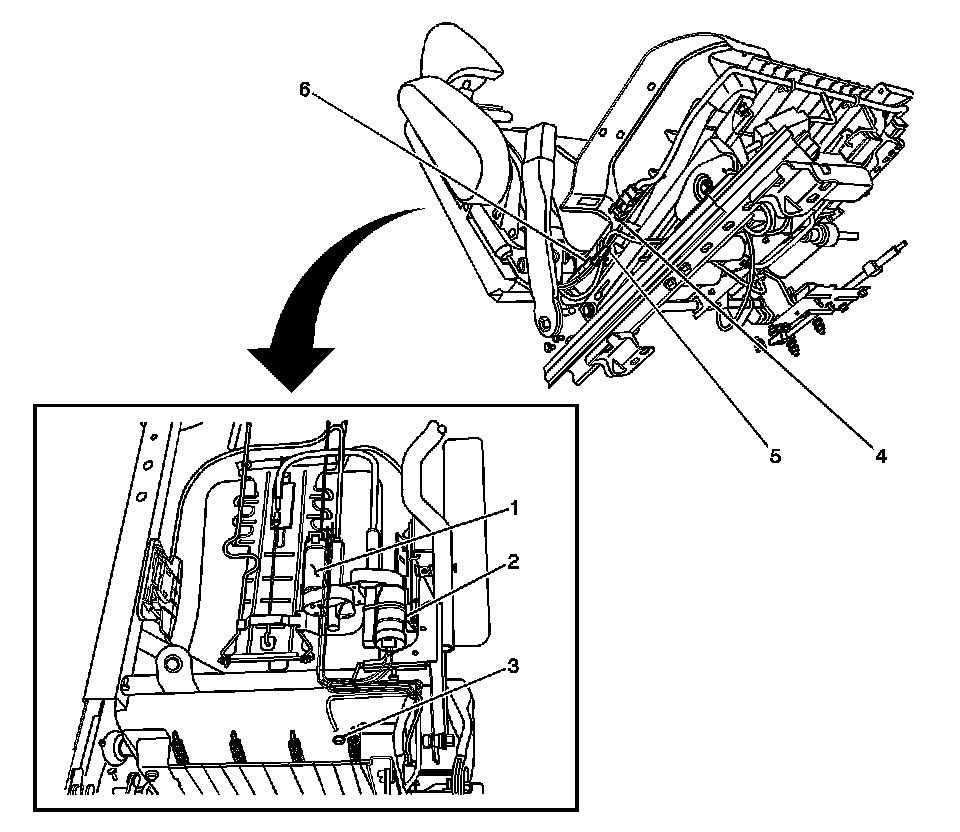 6
5
4
1
2
3