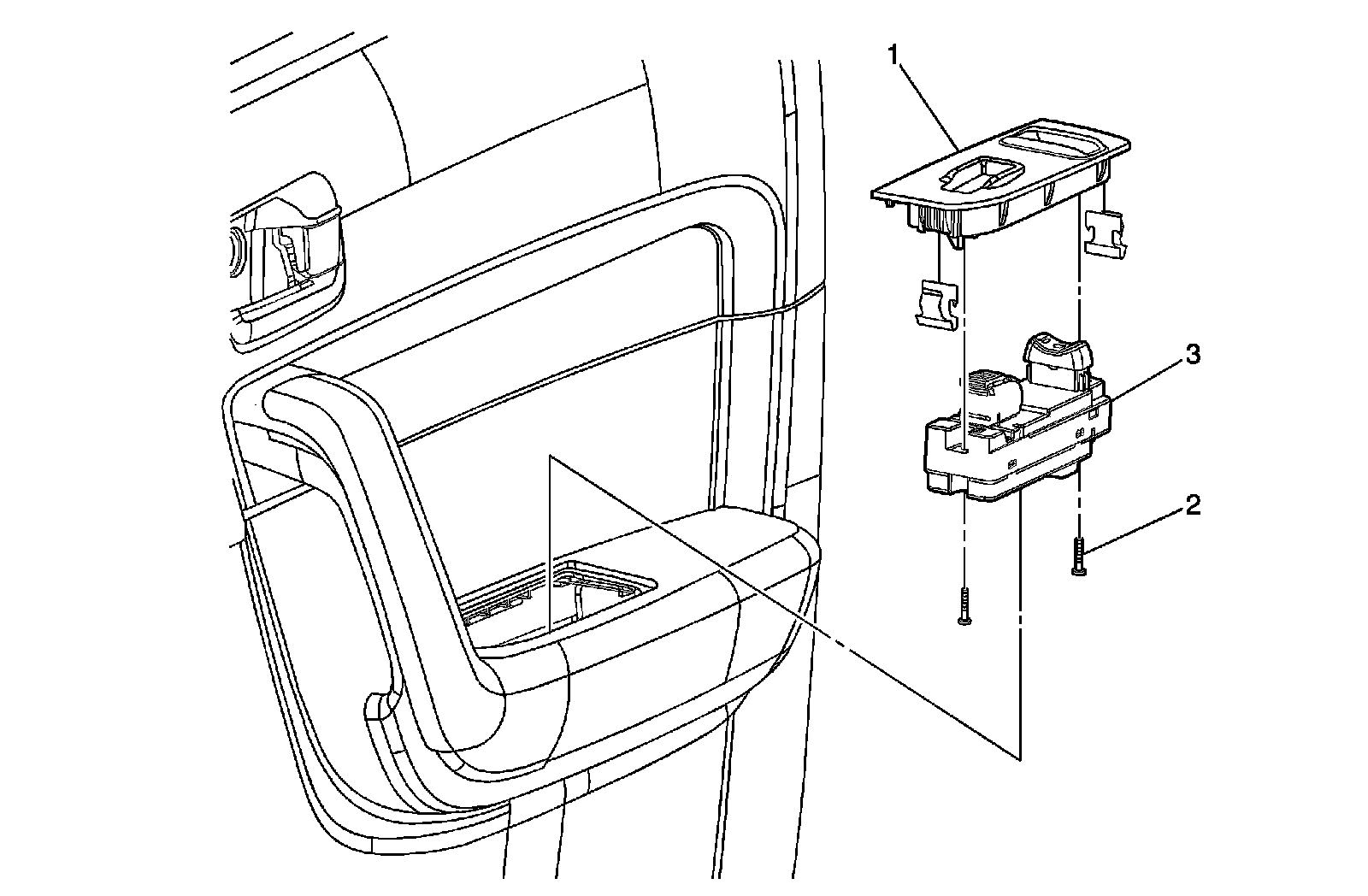 1
3
2