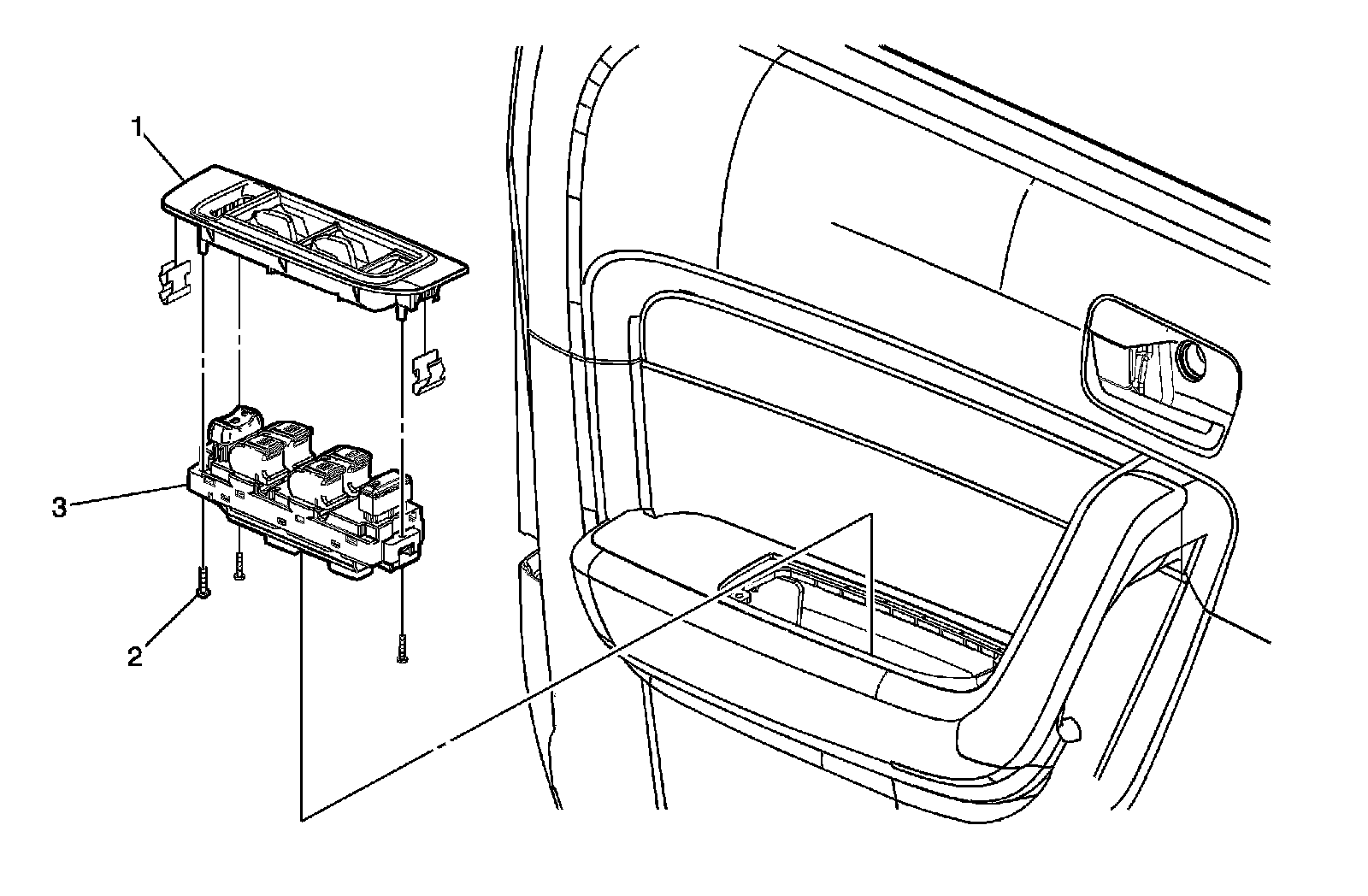 1
3
2