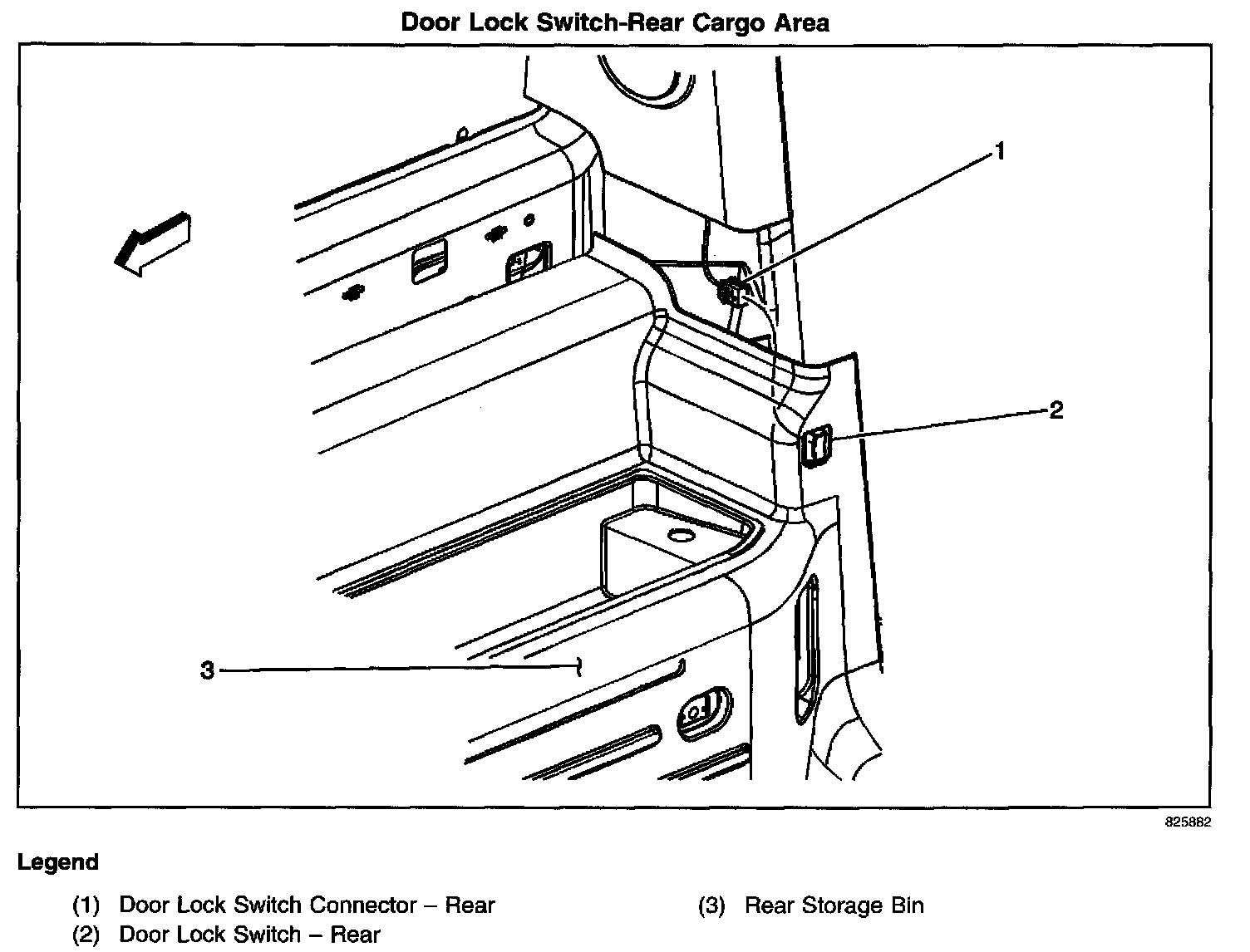 Door Lock Switch-Rear Cargo Area

1

2

3

825882

Legend

(1) Door Lock Switch Connector – Rear
(2) Door Lock Switch – Rear

(3) Rear Storage Bin