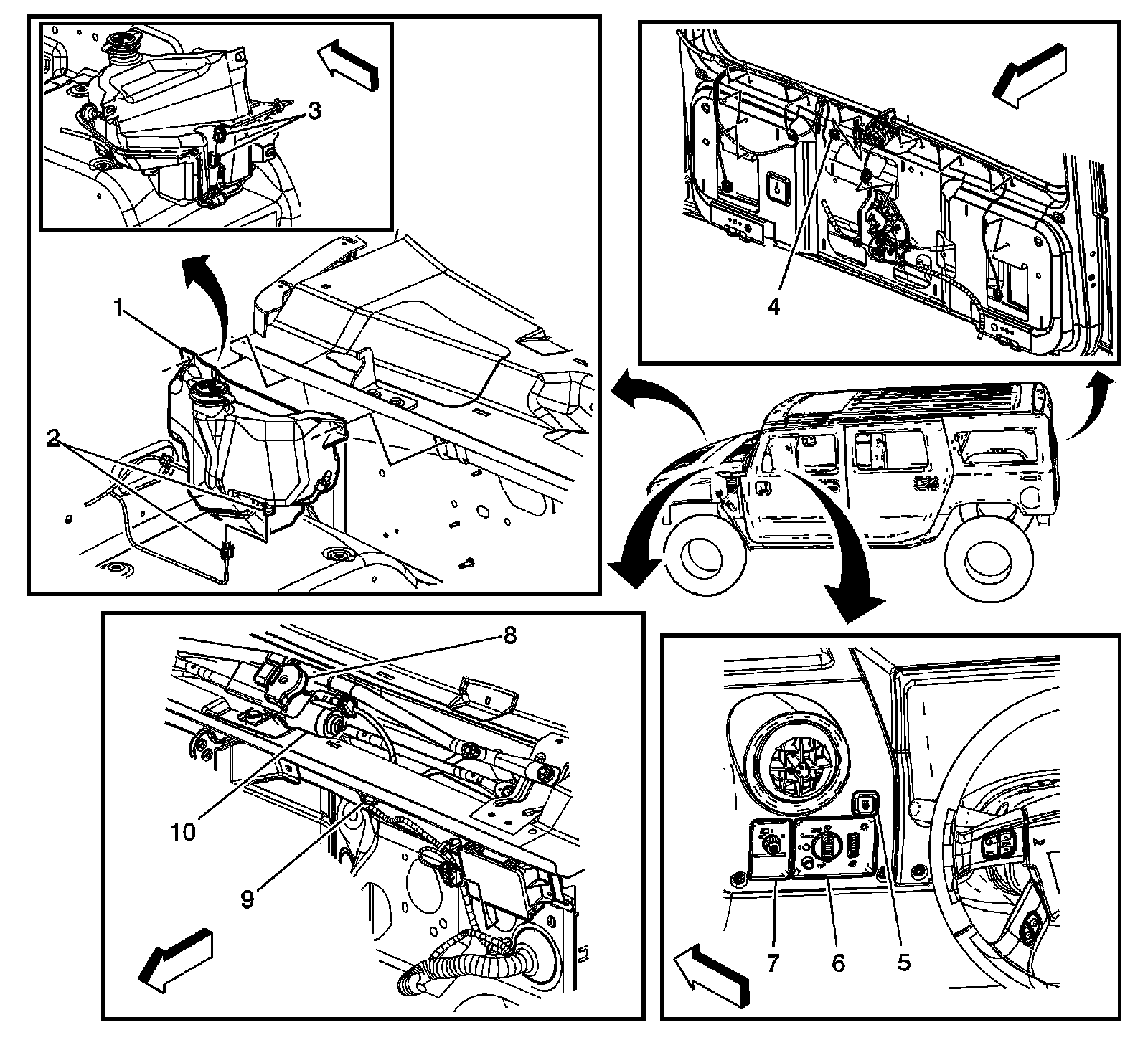 3
1
2
4
8
10
9
7
6
5