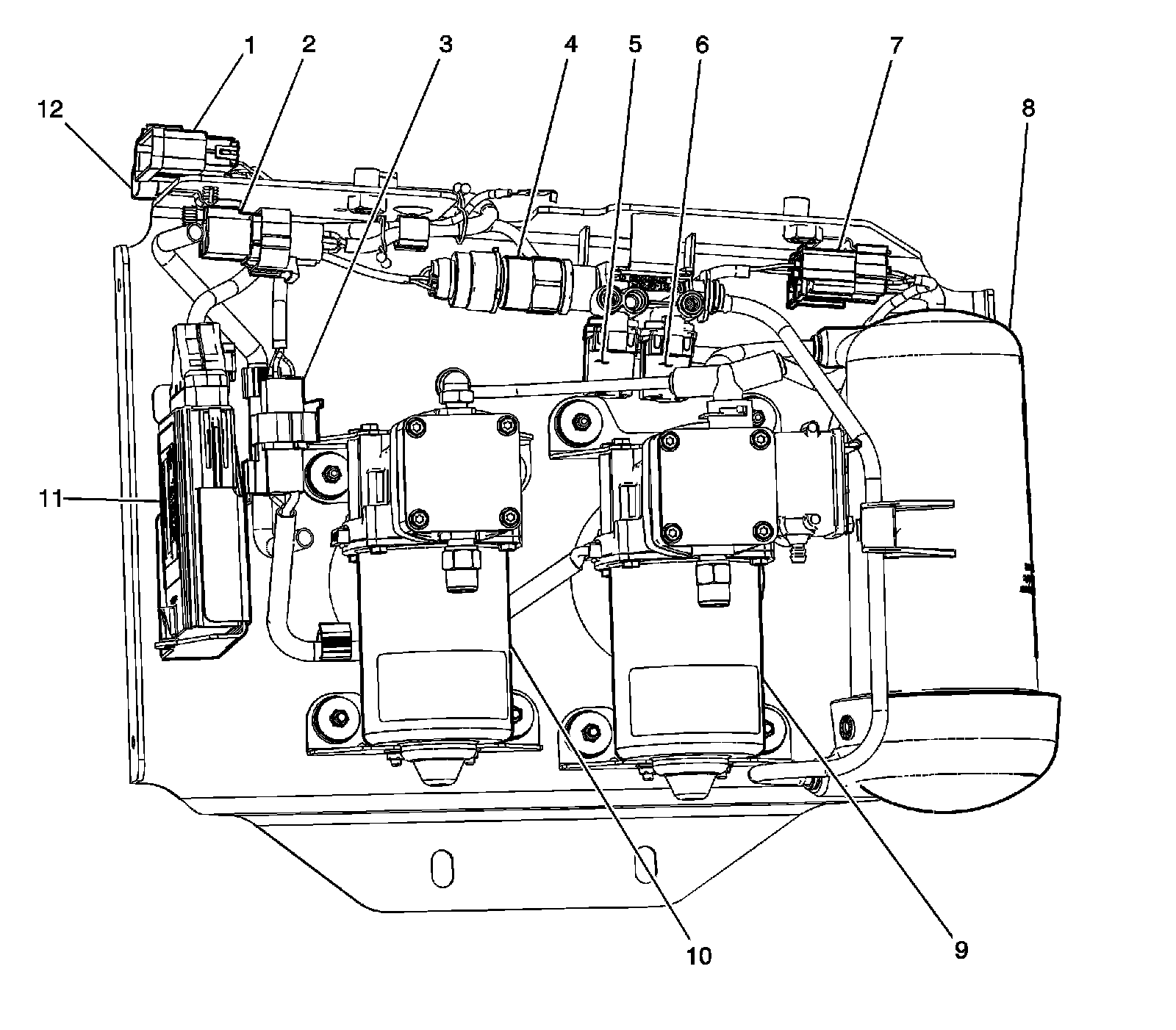 1
2
3
4
5
6
7
12
8
11
10
9