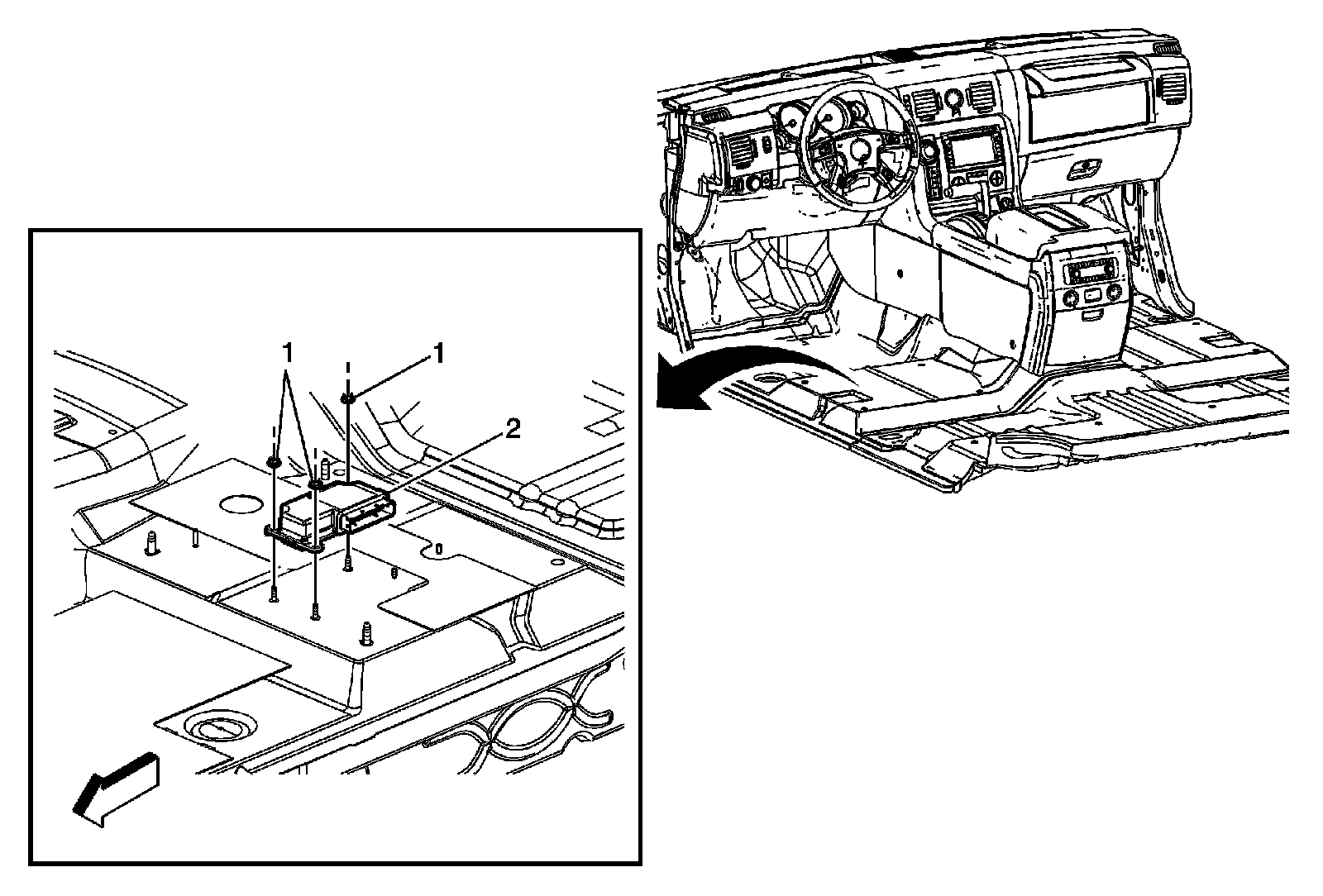 1
1
2