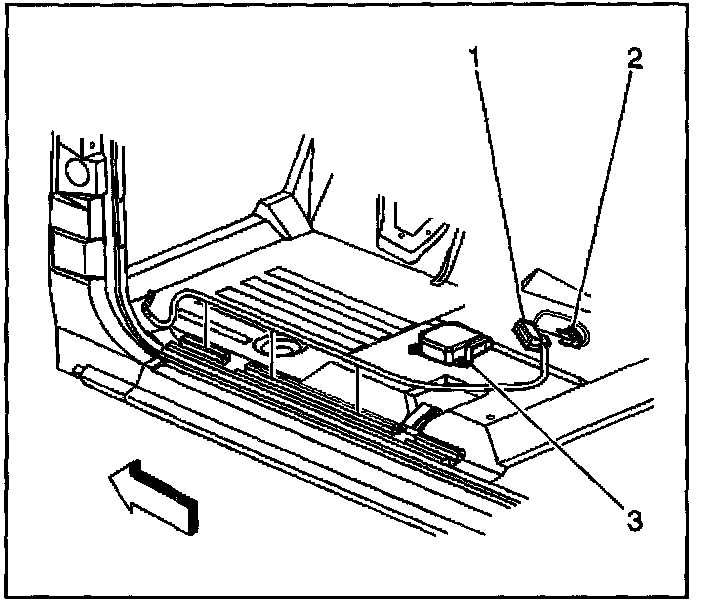 1
2
3