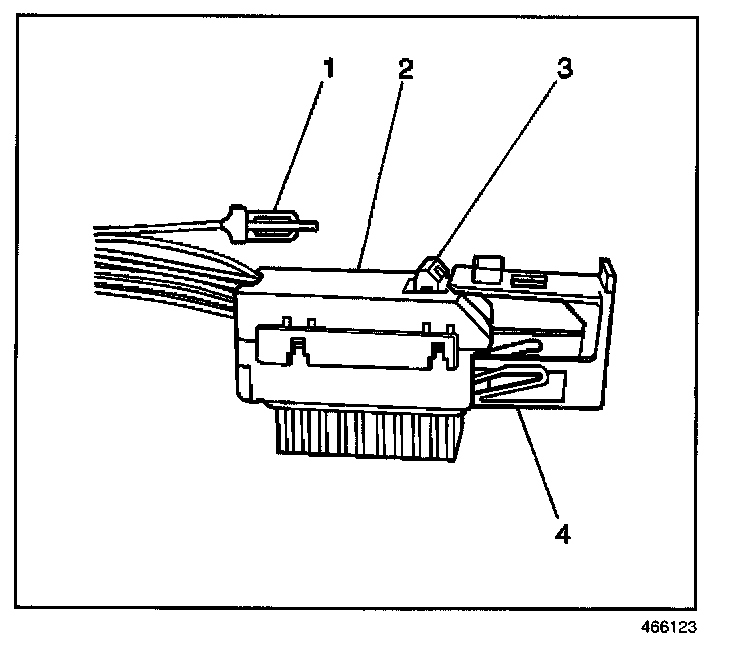 1
2
3
4
466123