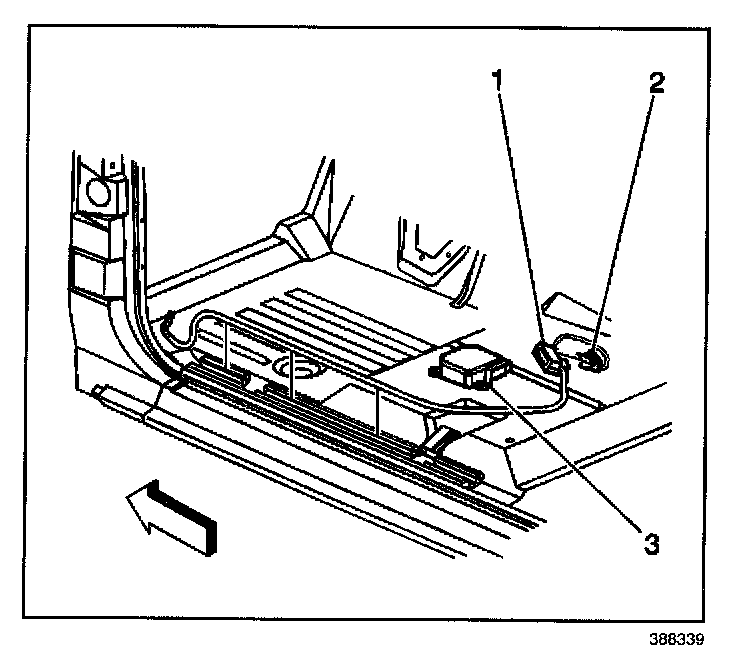 1
2
3
388339