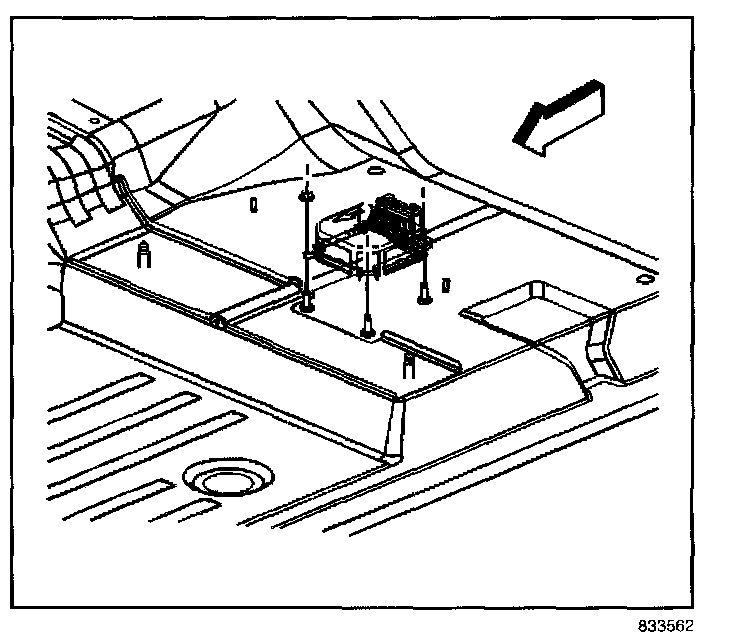 833562