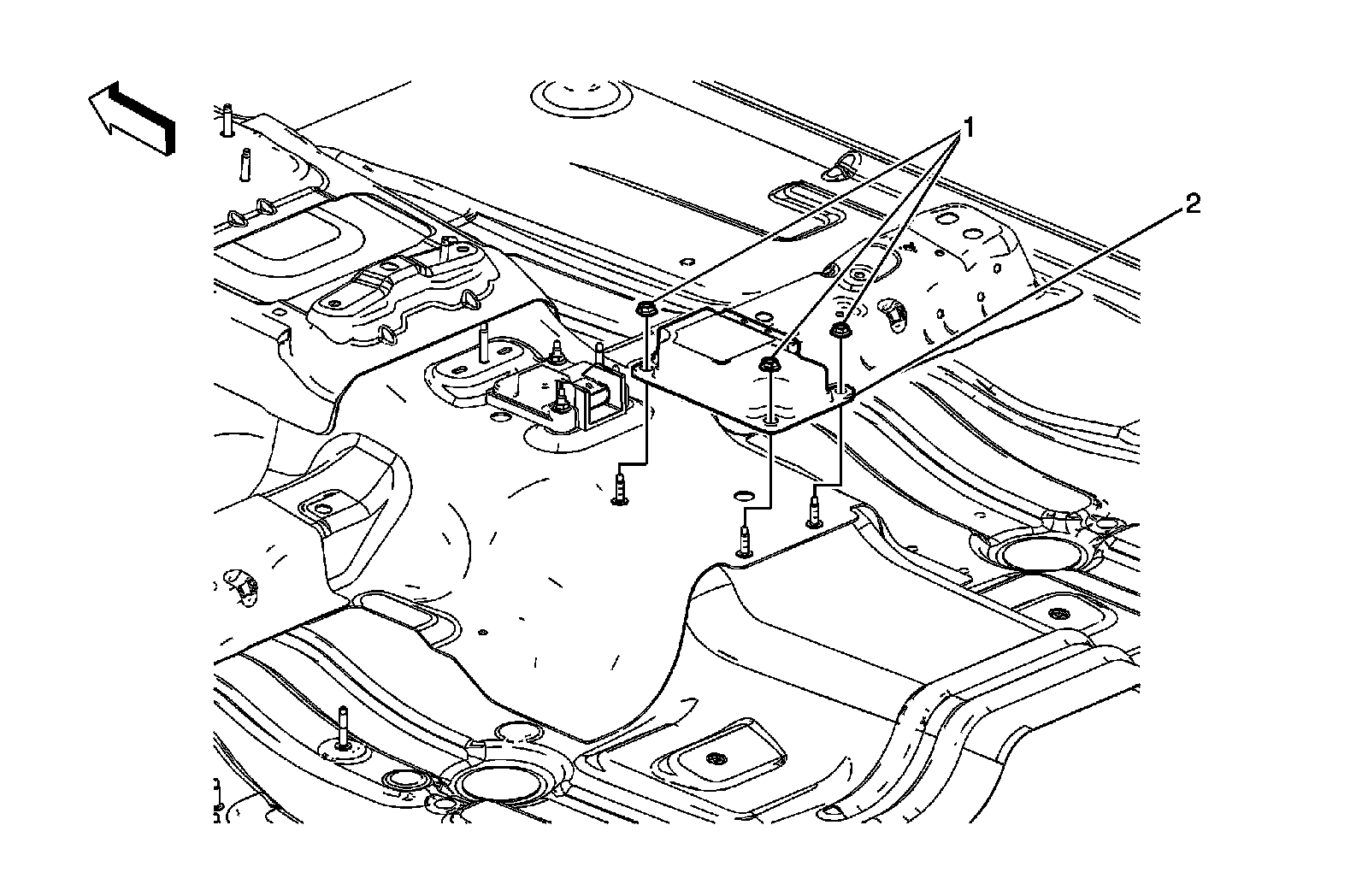 1
2