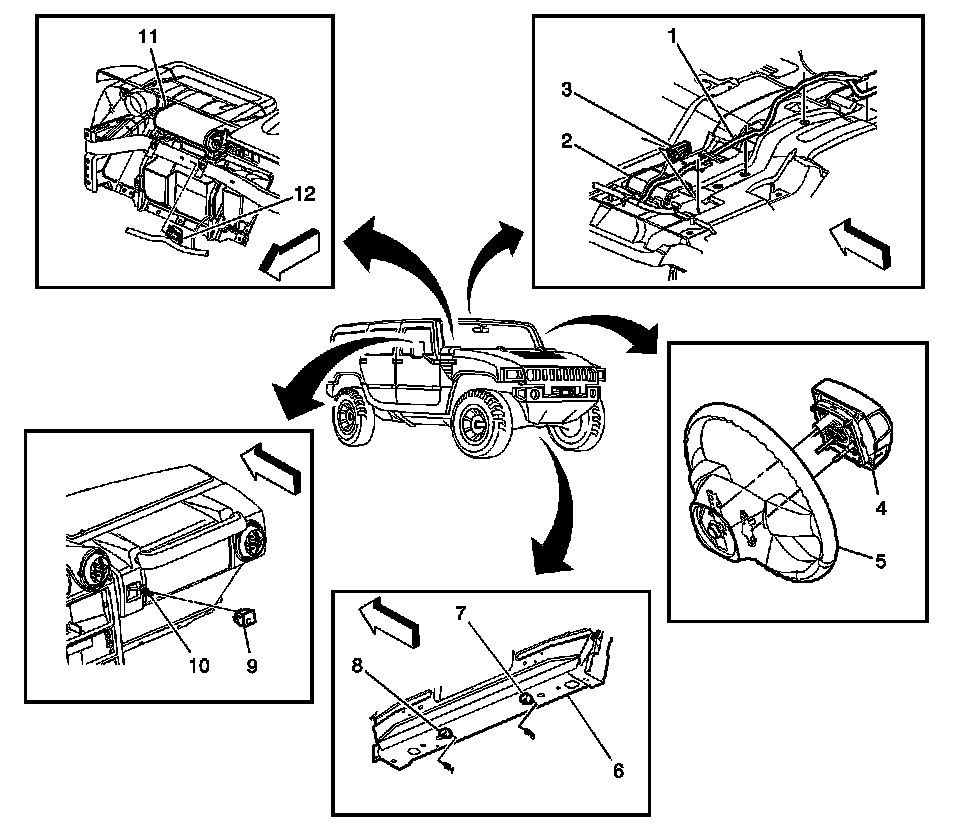 11
12
1
3
2
4
5
10
9
7
8
6