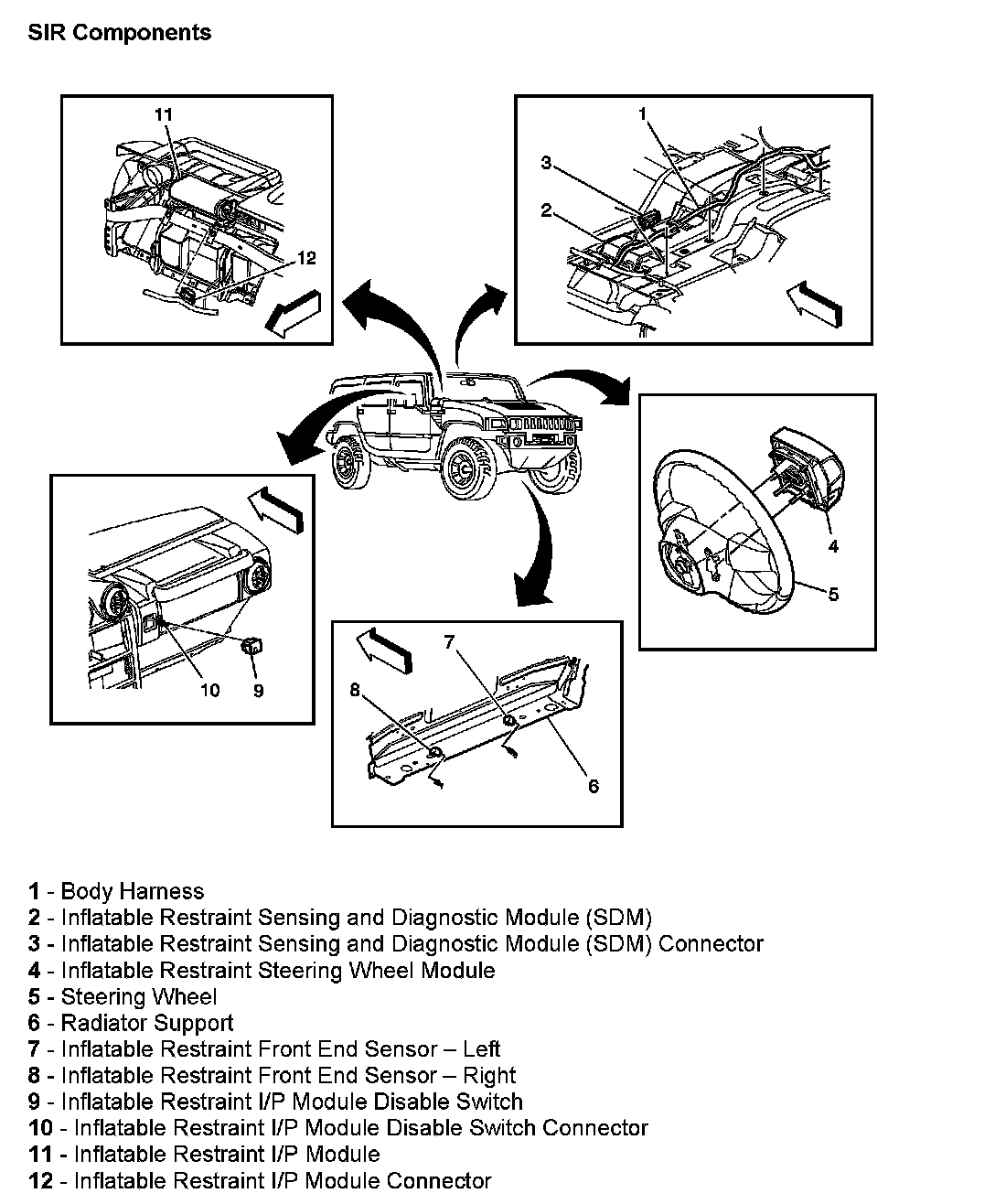 SIR Components

11

12

1

3

2

4

5

10 9

7

8

6

1 - Body Harness
2 - Inflatable Restraint Sensing and Diagnostic Module (SDM)
3 - Inflatable Restraint Sensing and Diagnostic Module (SDM) Connector
4 - Inflatable Restraint Steering Wheel Module
5 - Steering Wheel
6 - Radiator Support
7 - Inflatable Restraint Front End Sensor – Left
8 - Inflatable Restraint Front End Sensor – Right
9 - Inflatable Restraint I/P Module Disable Switch
10 - Inflatable Restraint I/P Module Disable Switch Connector
11 - Inflatable Restraint I/P Module
12 - Inflatable Restraint I/P Module Connector