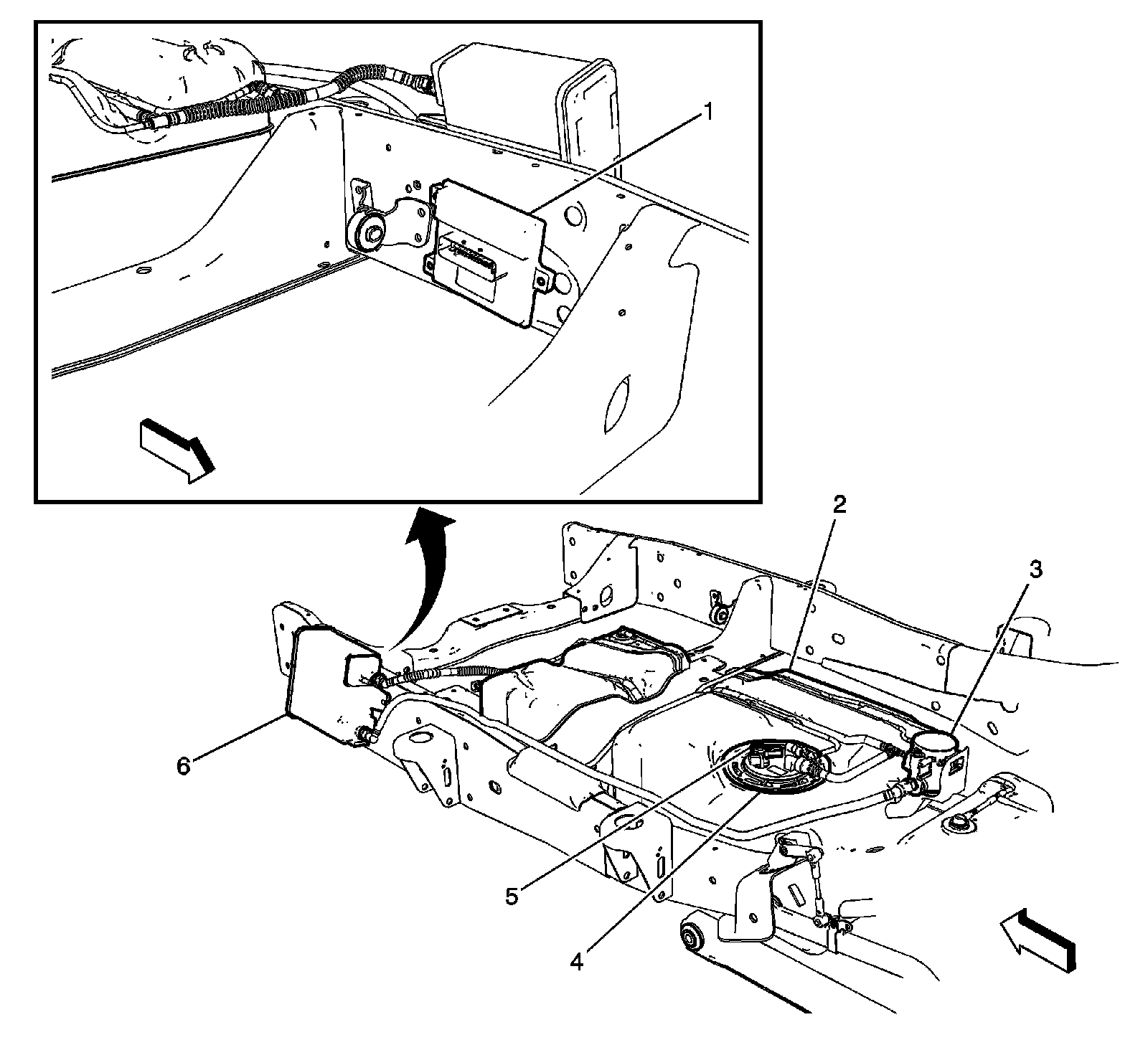 1
2
3
6
5
4