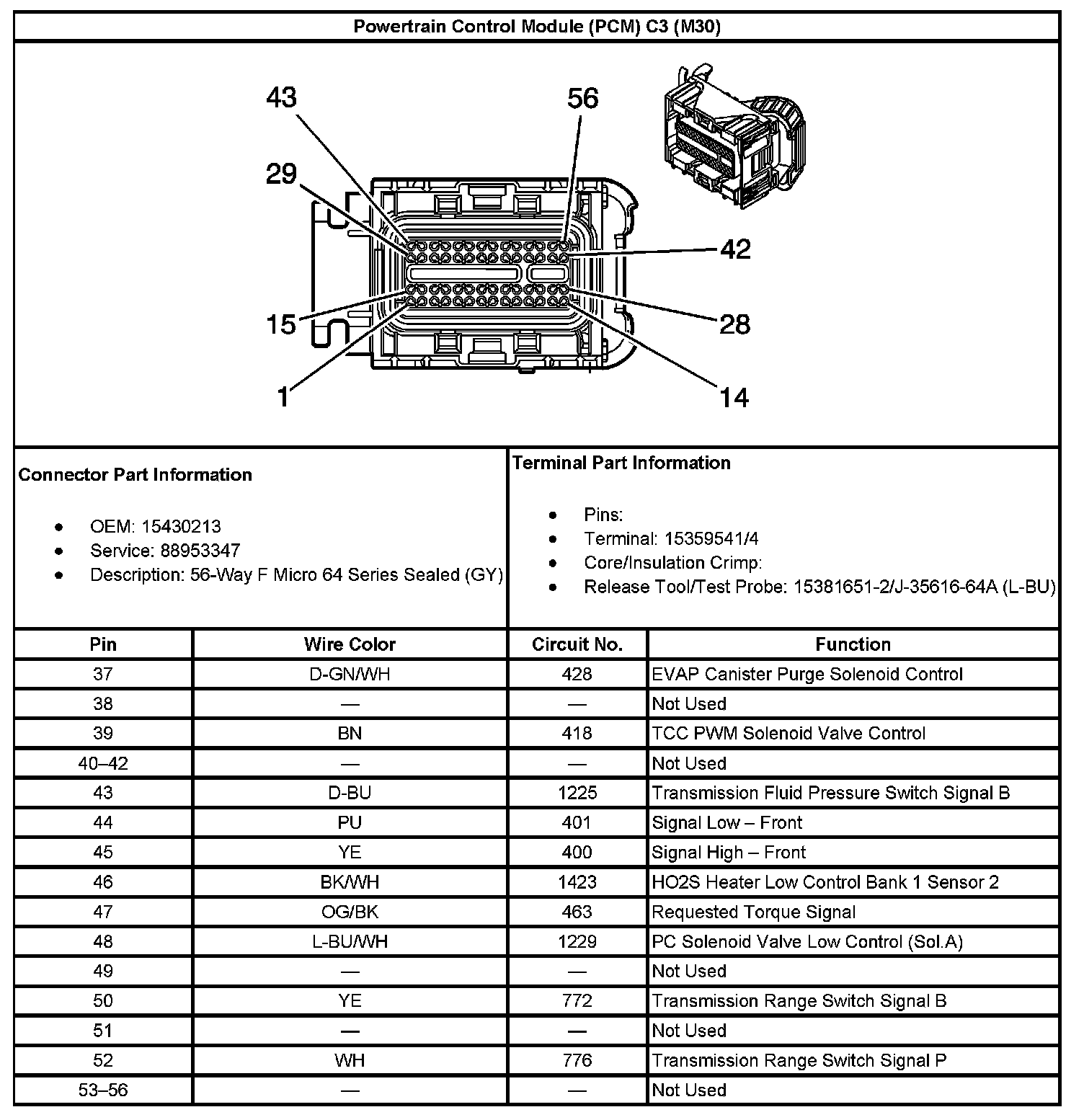 Powertrain Control Module (PCM) C3 (M30)

43
56
29
42
15
28
1
14

Connector Part Information

- OEM: 15430213
- Service: 88953347
- Description: 56-Way F Micro 64 Series Sealed (GY)

Terminal Part Information

- Pins:
- Terminal: 15359541/4
- Core/Insulation Crimp:
- Release Tool/Test Probe: 15381651-2/J-35616-64A (L-BU)

| Pin | Wire Color | Circuit No. | Function |
|---|---|---|---|
| 37 | D-GN/WH | 428 | EVAP Canister Purge Solenoid Control |
| 38 | — | — | Not Used |
| 39 | BN | 418 | TCC PWM Solenoid Valve Control |
| 40–42 | — | — | Not Used |
| 43 | D-BU | 1225 | Transmission Fluid Pressure Switch Signal B |
| 44 | PU | 401 | Signal Low – Front |
| 45 | YE | 400 | Signal High – Front |
| 46 | BK/WH | 1423 | HO2S Heater Low Control Bank 1 Sensor 2 |
| 47 | OG/BK | 463 | Requested Torque Signal |
| 48 | L-BU/WH | 1229 | PC Solenoid Valve Low Control (Sol.A) |
| 49 | — | — | Not Used |
| 50 | YE | 772 | Transmission Range Switch Signal B |
| 51 | — | — | Not Used |
| 52 | WH | 776 | Transmission Range Switch Signal P |
| 53–56 | — | — | Not Used |