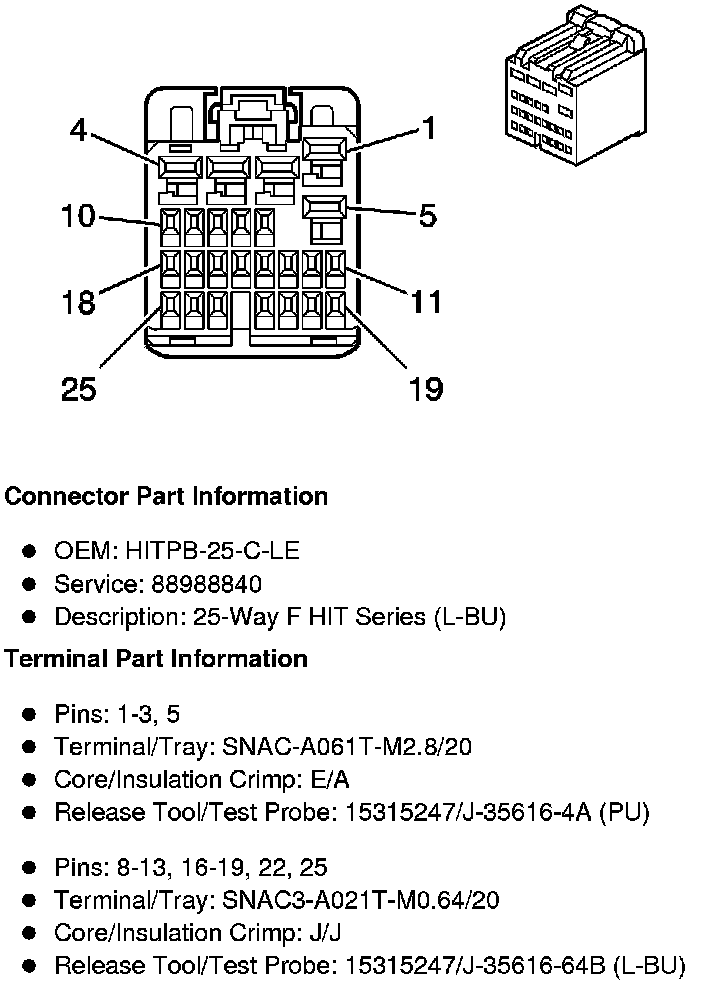 4
1
10
5
18
11
25
19

Connector Part Information

- OEM: HITPB-25-C-LE
- Service: 88988840
- Description: 25-Way F HIT Series (L-BU)

Terminal Part Information

- Pins: 1-3, 5
- Terminal/Tray: SNAC-A061T-M2.8/20
- Core/Insulation Crimp: E/A
- Release Tool/Test Probe: 15315247/J-35616-4A (PU)

- Pins: 8-13, 16-19, 22, 25
- Terminal/Tray: SNAC3-A021T-M0.64/20
- Core/Insulation Crimp: J/J
- Release Tool/Test Probe: 15315247/J-35616-64B (L-BU)