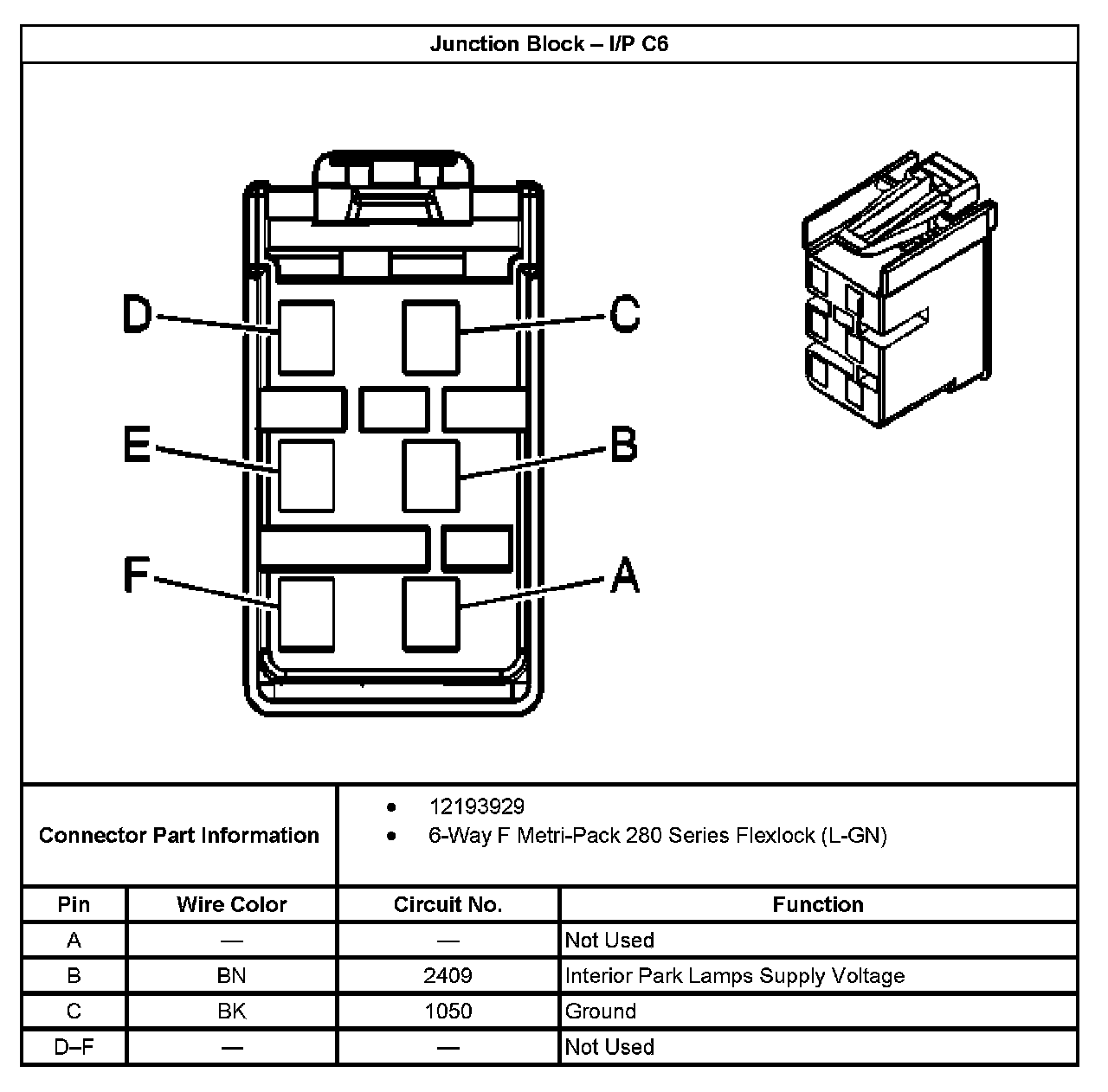 Junction Block – I/P C6

D
C
E
B
F
A

Connector Part Information
• 12193929
• 6-Way F Metri-Pack 280 Series Flexlock (L-GN)

| Pin | Wire Color | Circuit No. | Function |
|---|---|---|---|
| A | — | — | Not Used |
| B | BN | 2409 | Interior Park Lamps Supply Voltage |
| C | BK | 1050 | Ground |
| D–F | — | — | Not Used |