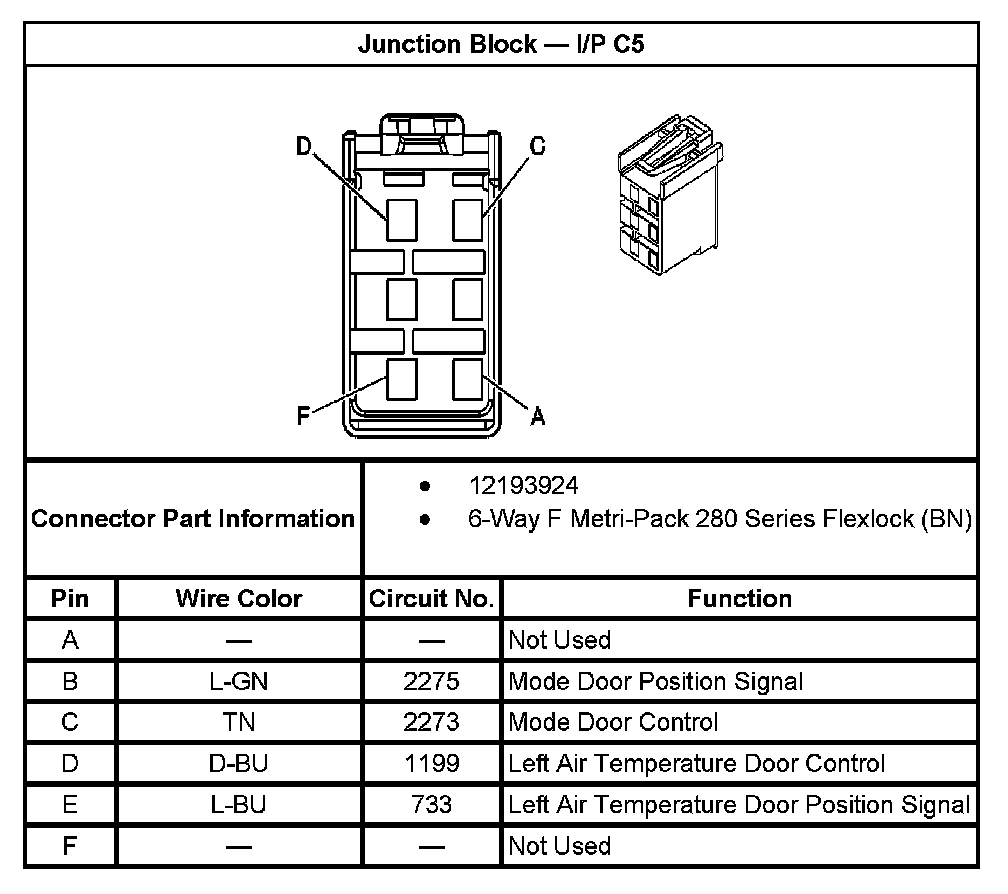 Junction Block — I/P C5

D
C
F
A

Connector Part Information
• 12193924
• 6-Way F Metri-Pack 280 Series Flexlock (BN)

| Pin | Wire Color | Circuit No. | Function |
|---|---|---|---|
| A | — | — | Not Used |
| B | L-GN | 2275 | Mode Door Position Signal |
| C | TN | 2273 | Mode Door Control |
| D | D-BU | 1199 | Left Air Temperature Door Control |
| E | L-BU | 733 | Left Air Temperature Door Position Signal |
| F | — | — | Not Used |