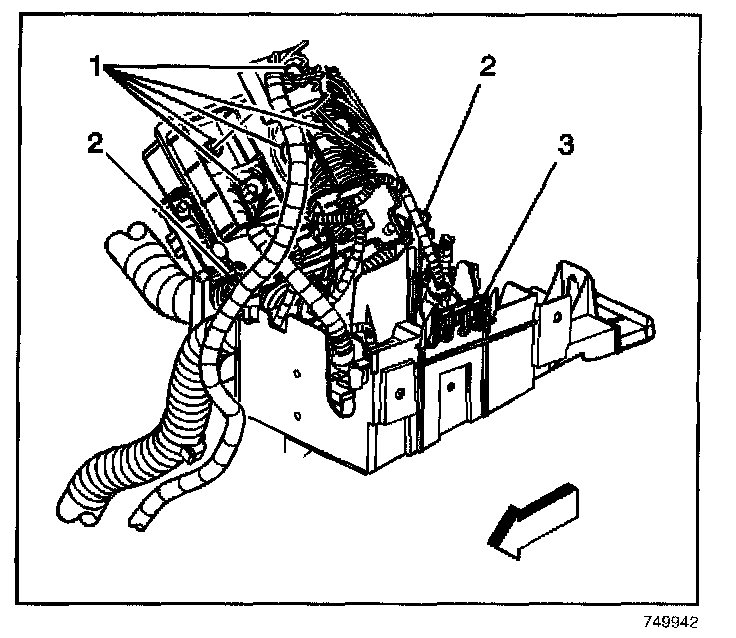 1
2
2
3
749942