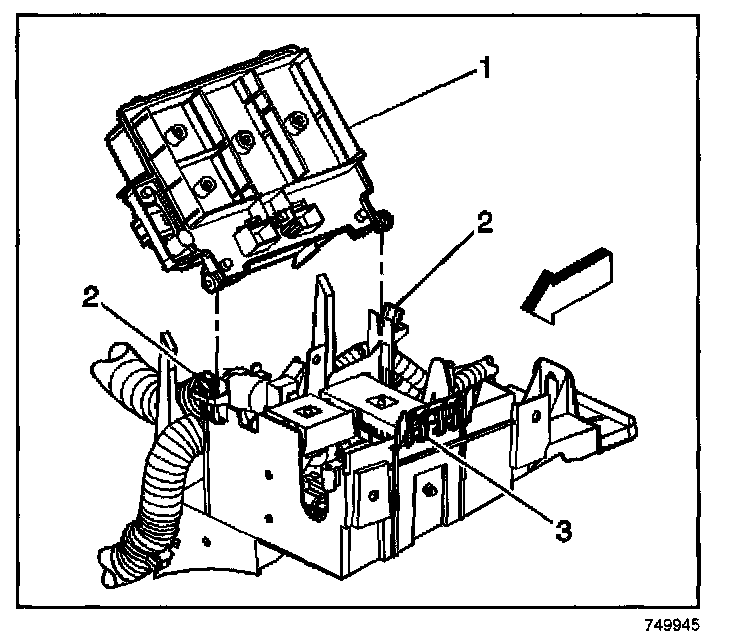 1
2
2
3
749945