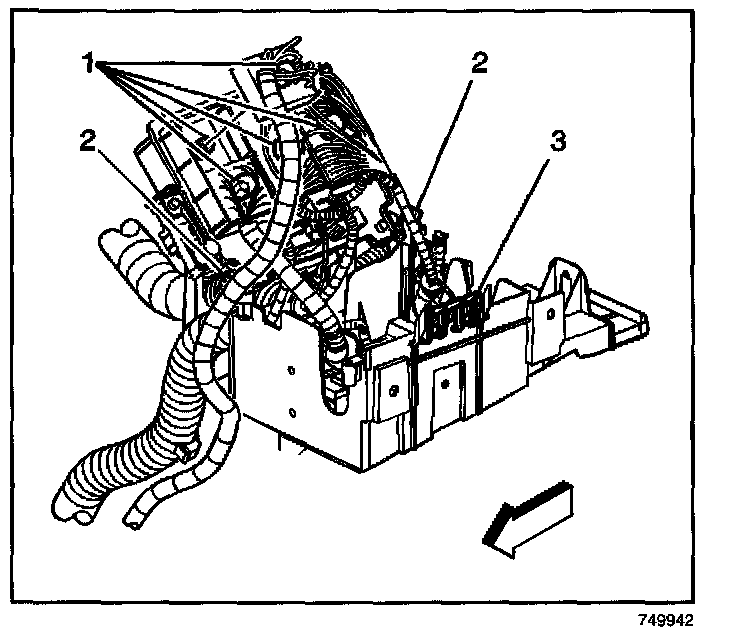 1
2
2
3
749942