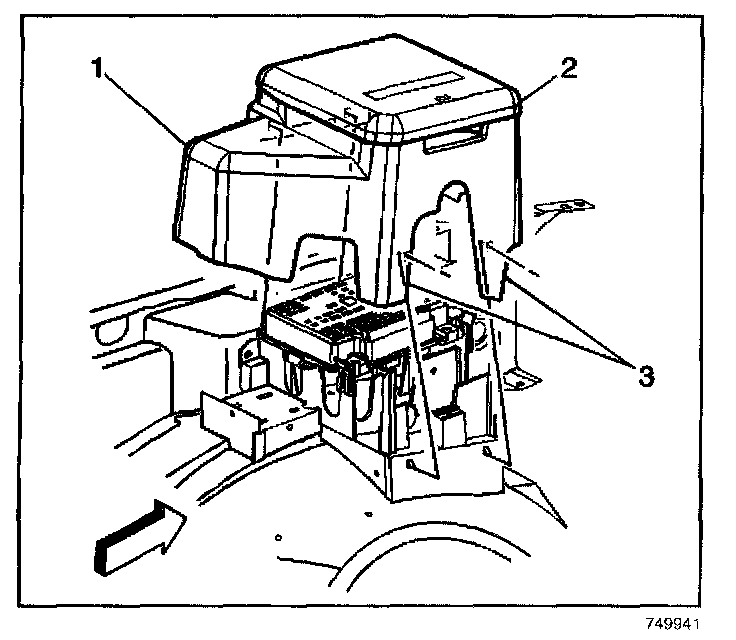 1
2
3
749941