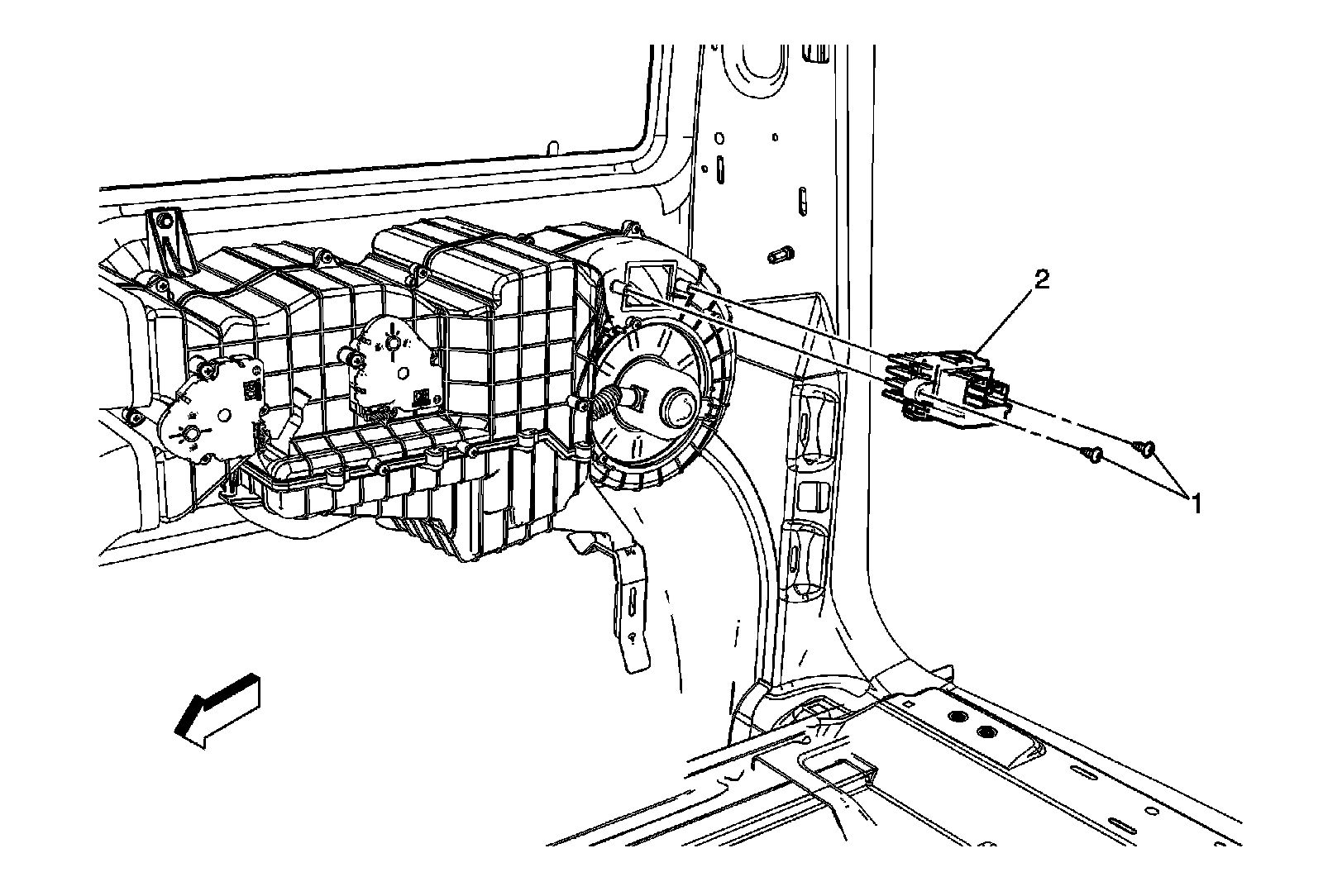 2

1