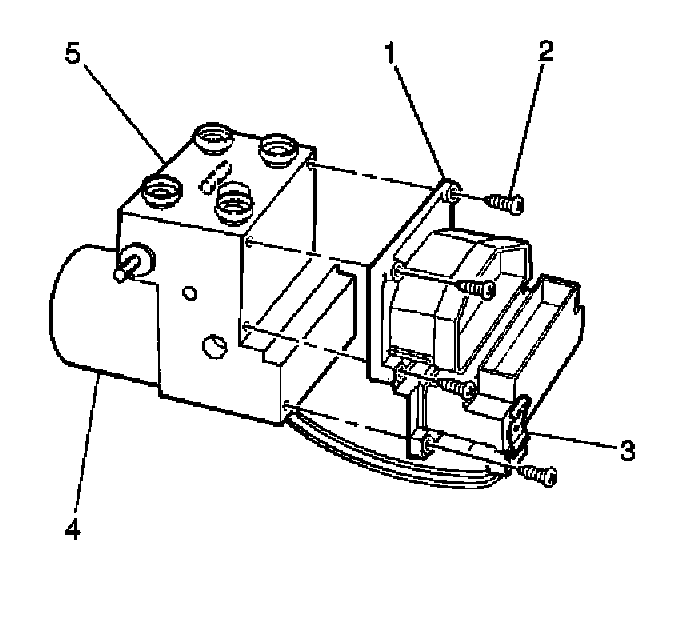 5
1
2
3
4